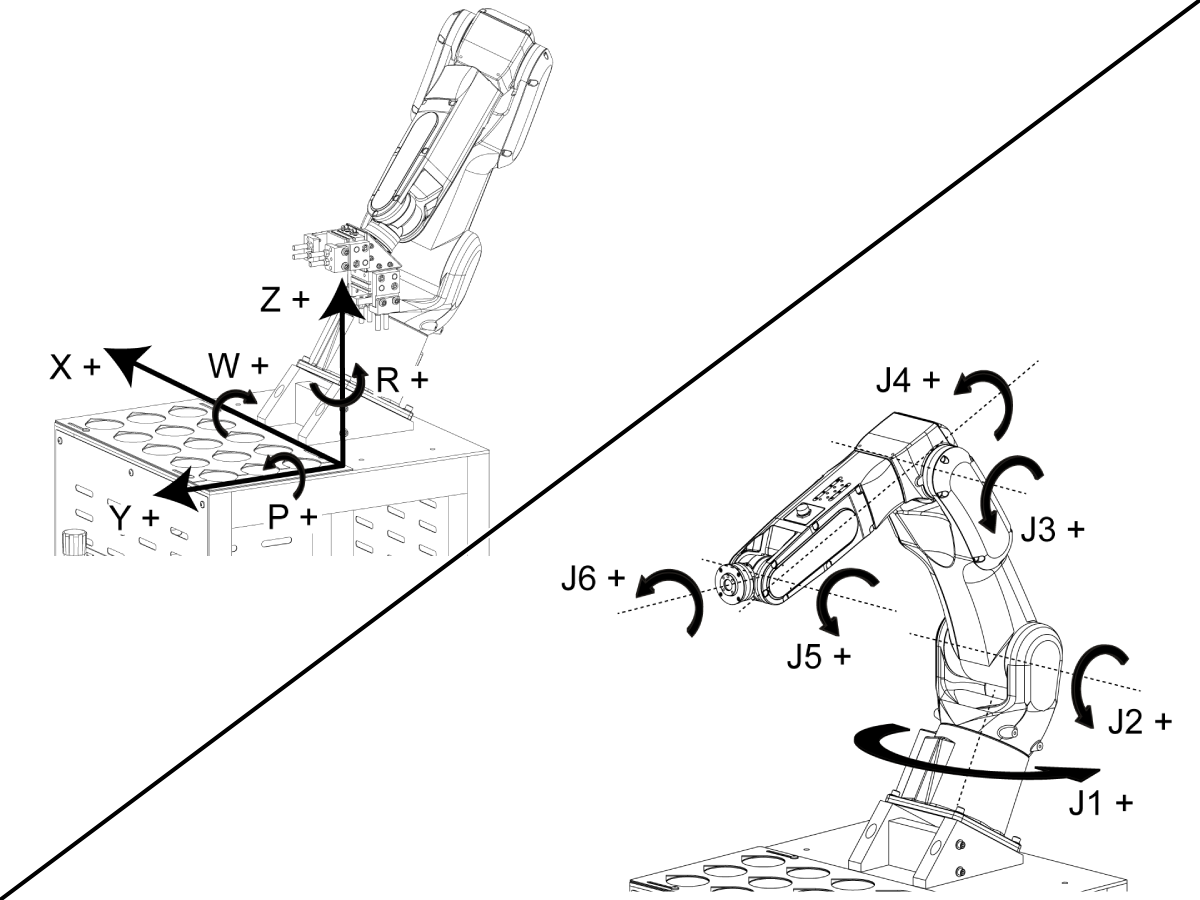 Z +
X +
W +
R +
Y +
P +
J4 +
J3 +
J6 +
J5 +
J2 +
J1 +