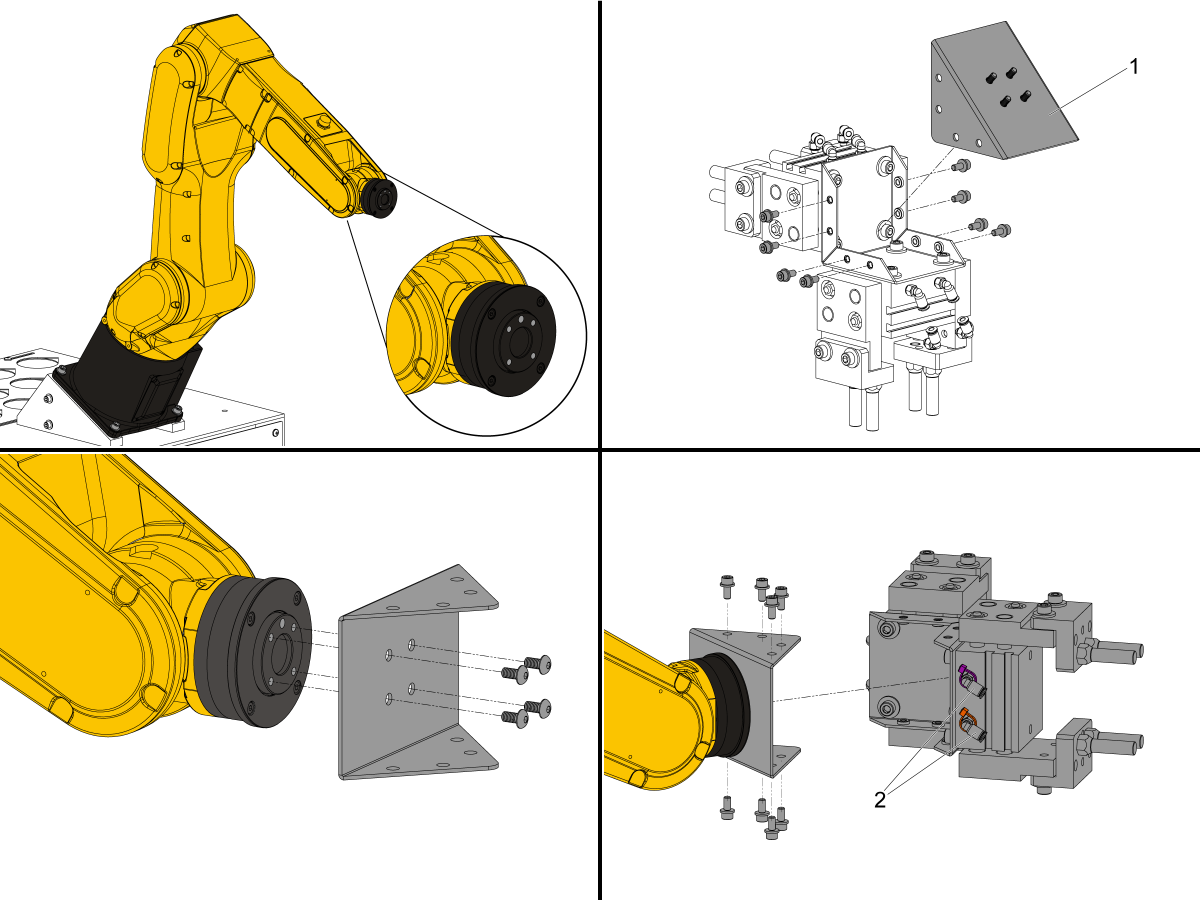 1

2