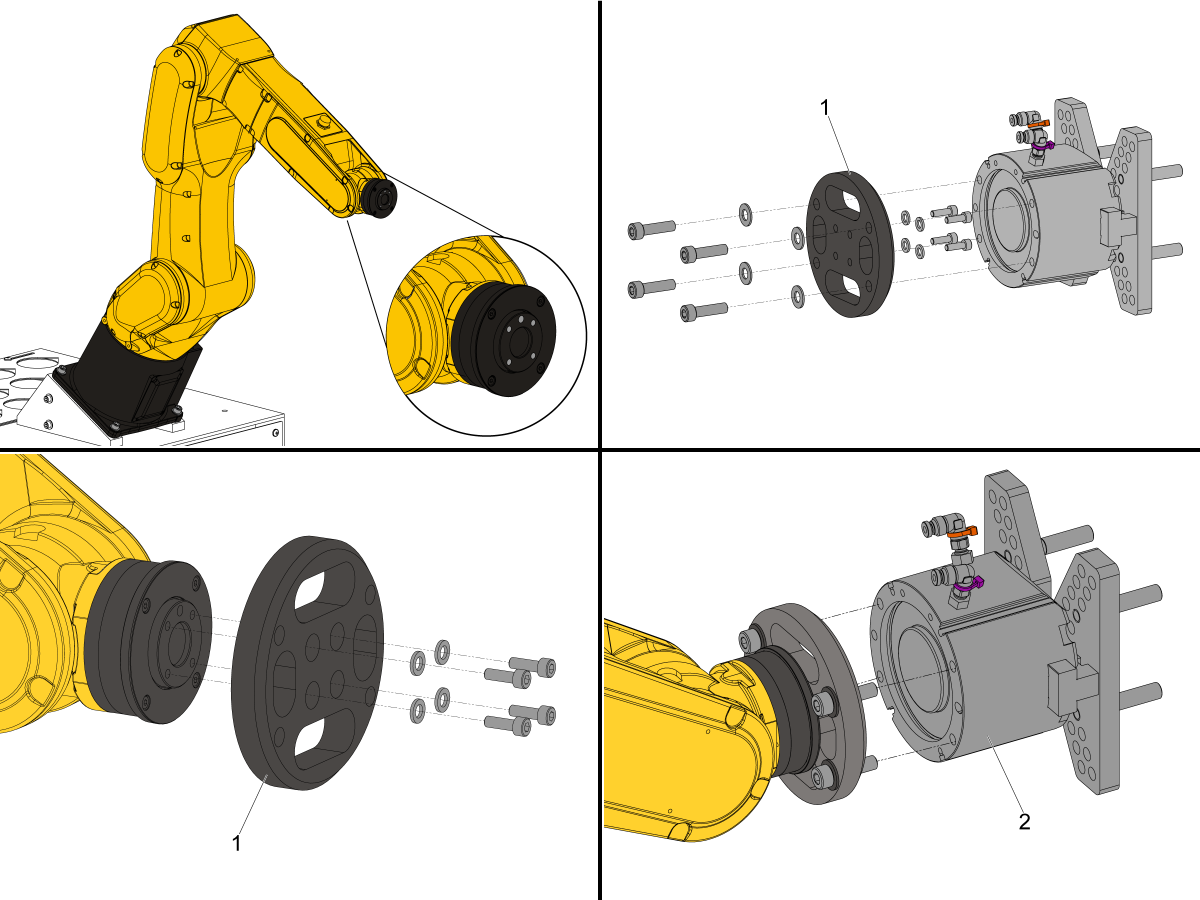 1

1

2