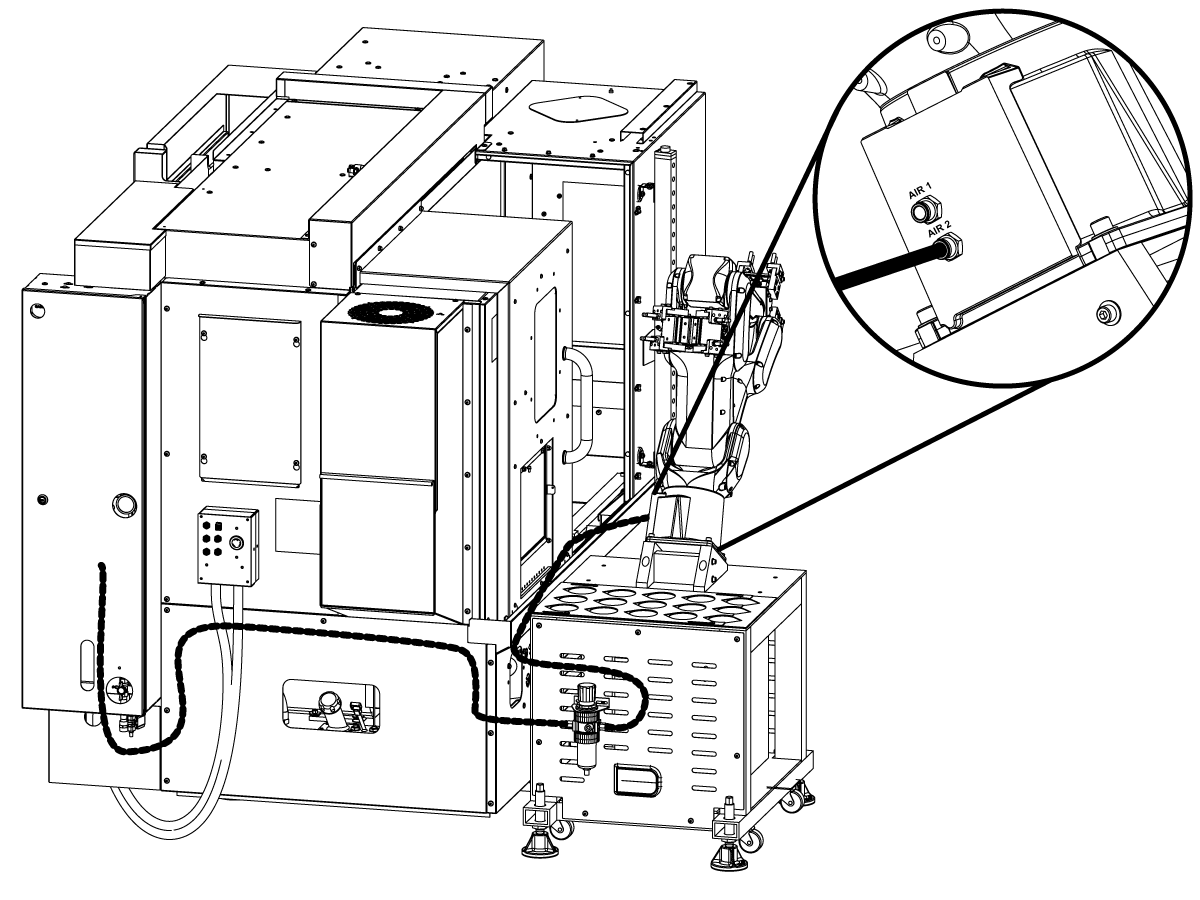 AIR 1
AIR 2