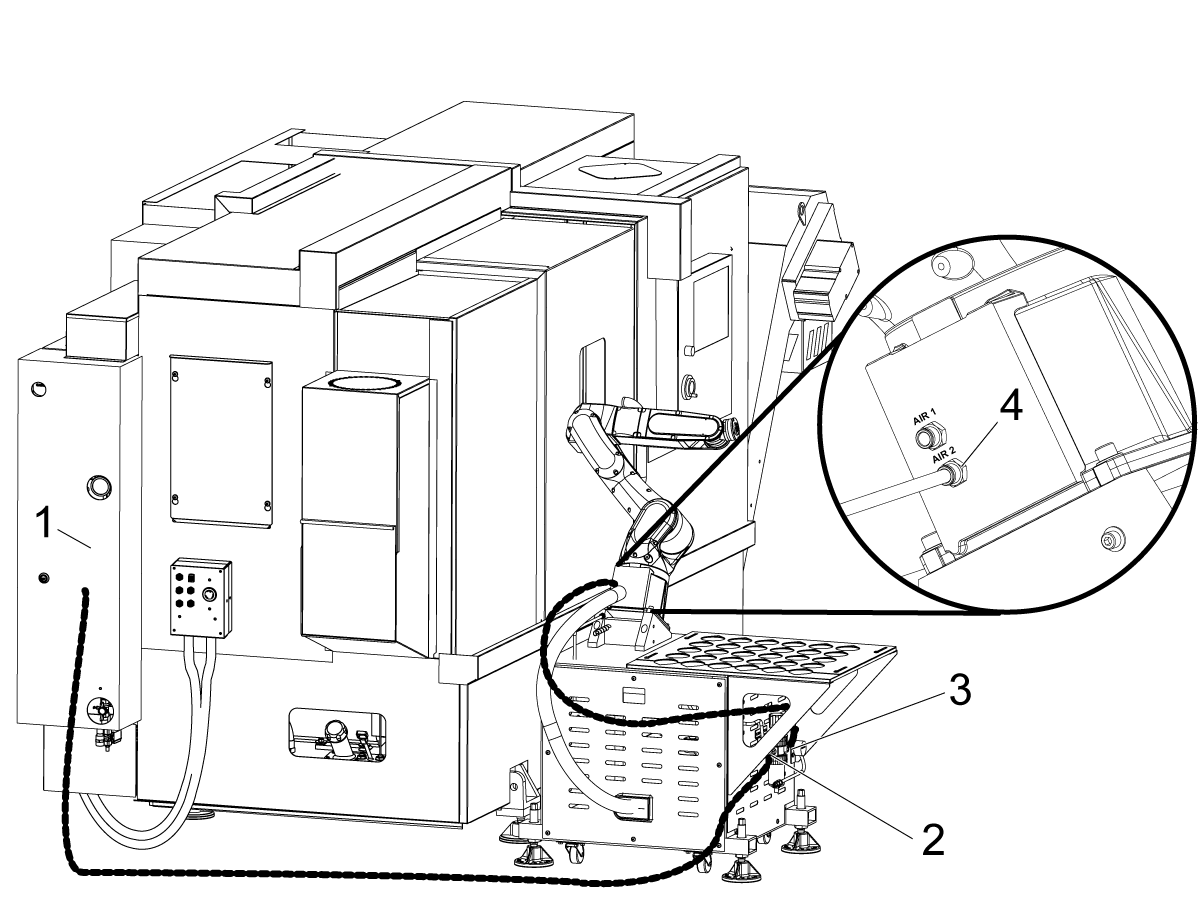 1

AIR 1
AIR 2
4

3

2