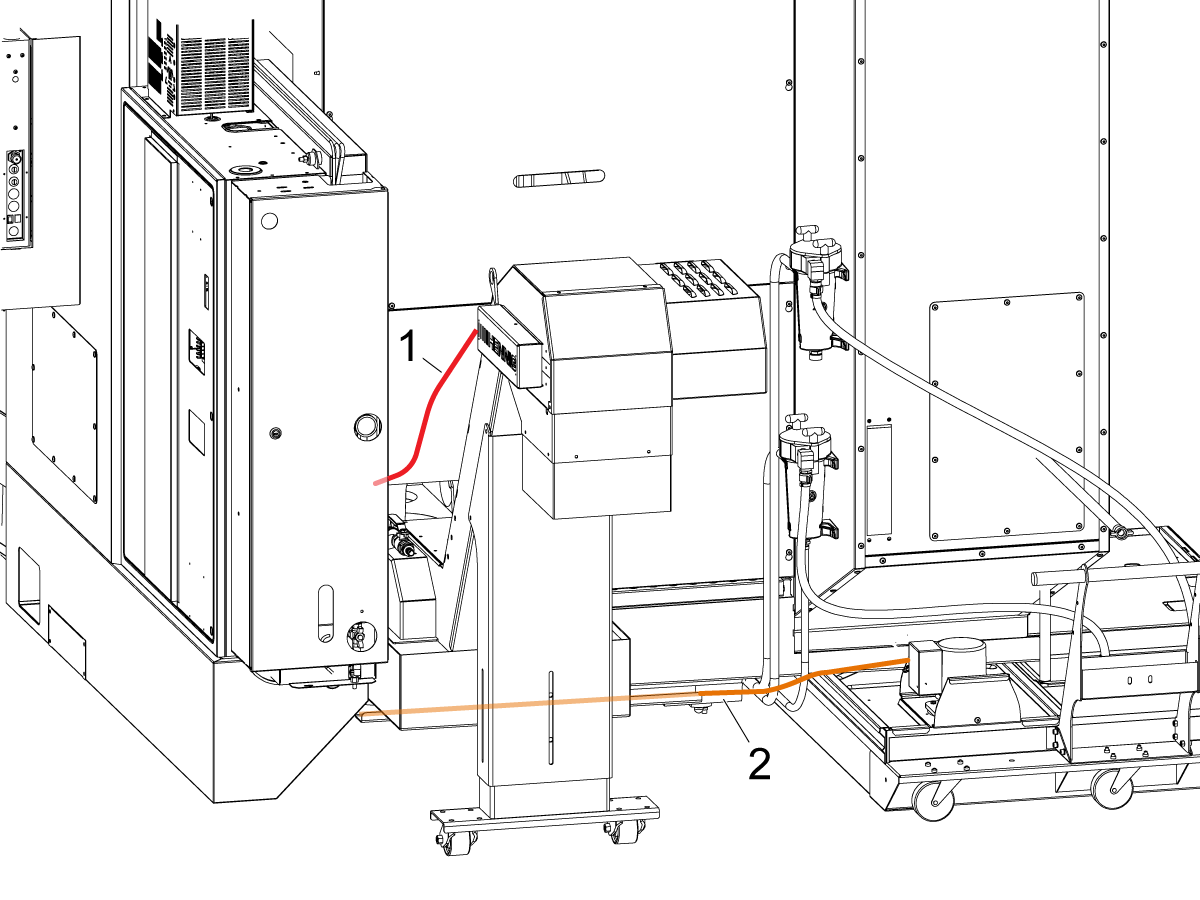 1
2