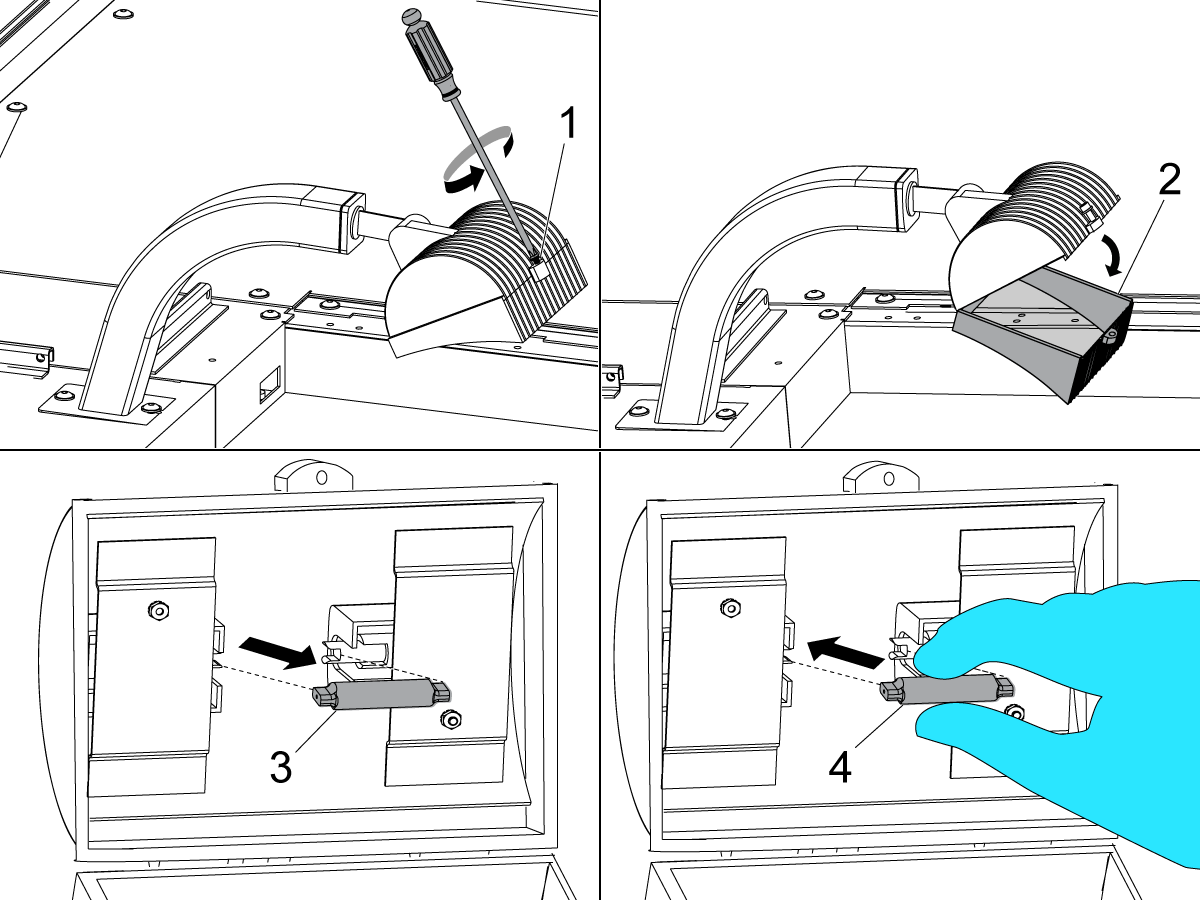 1
2
3
4