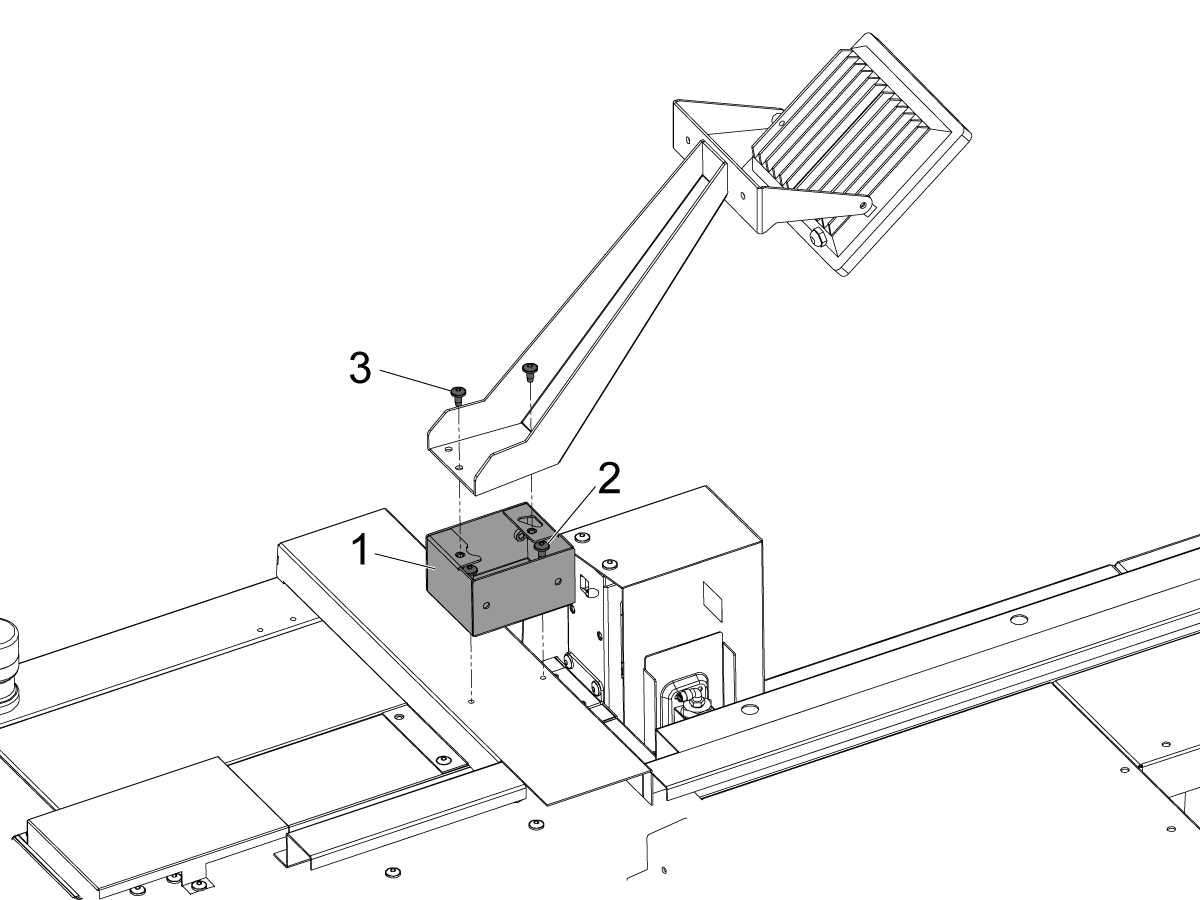 3
2
1