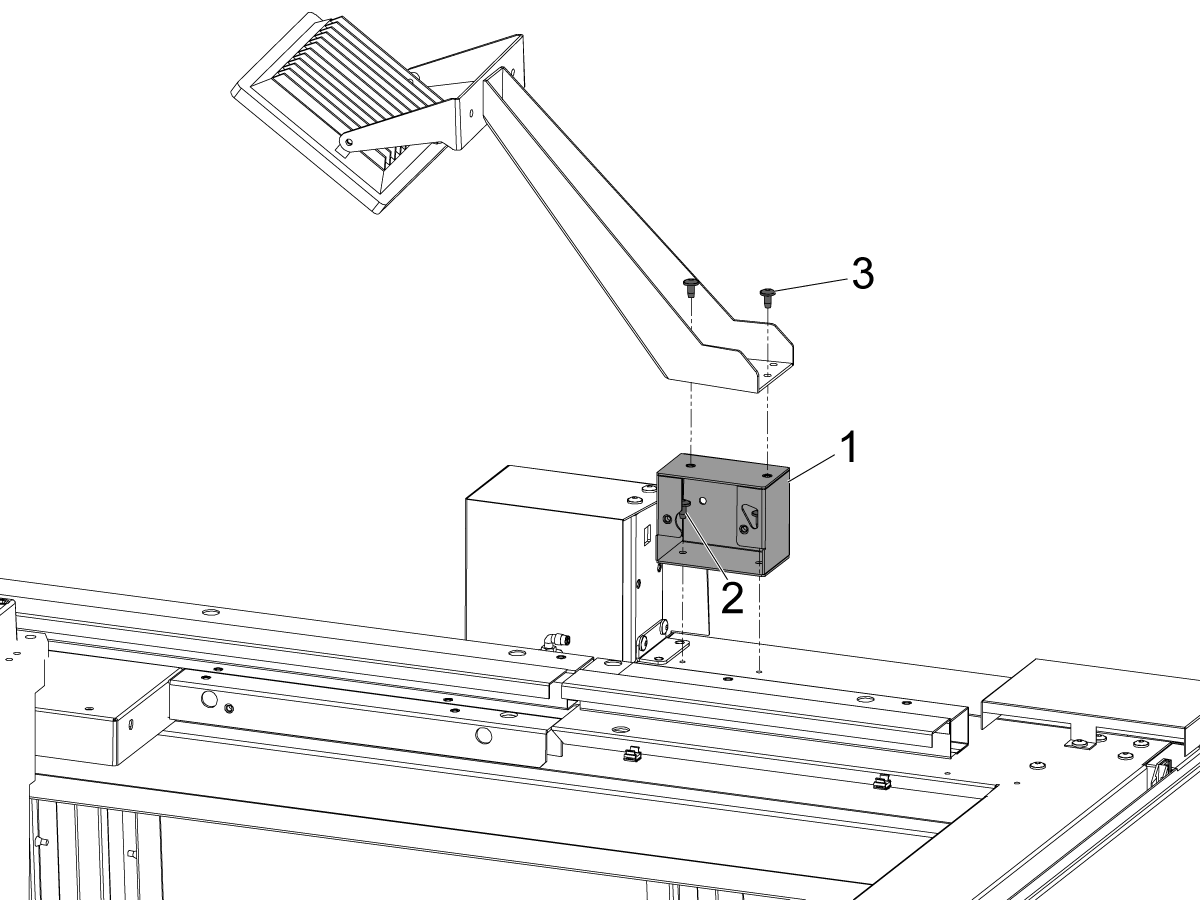 3
1
2