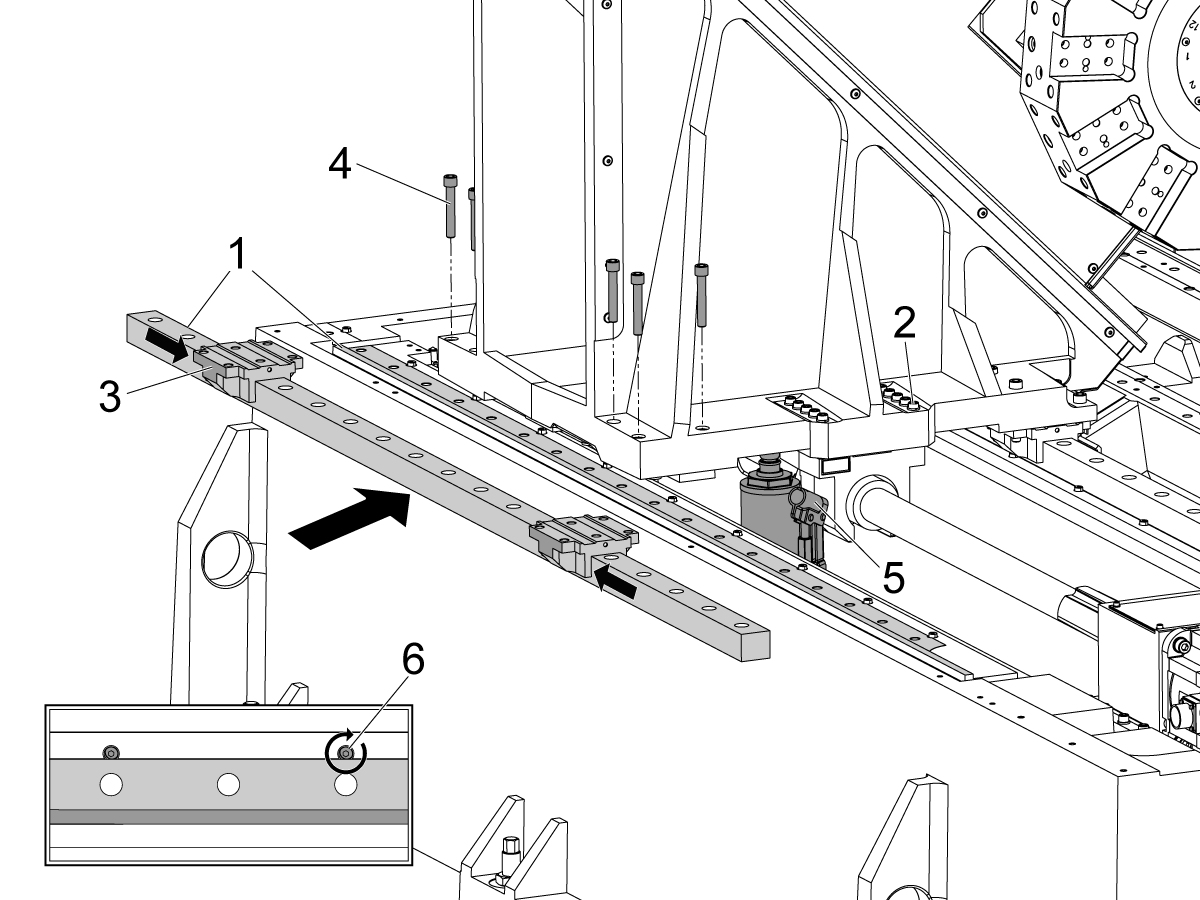 4
1
2
3
5
6