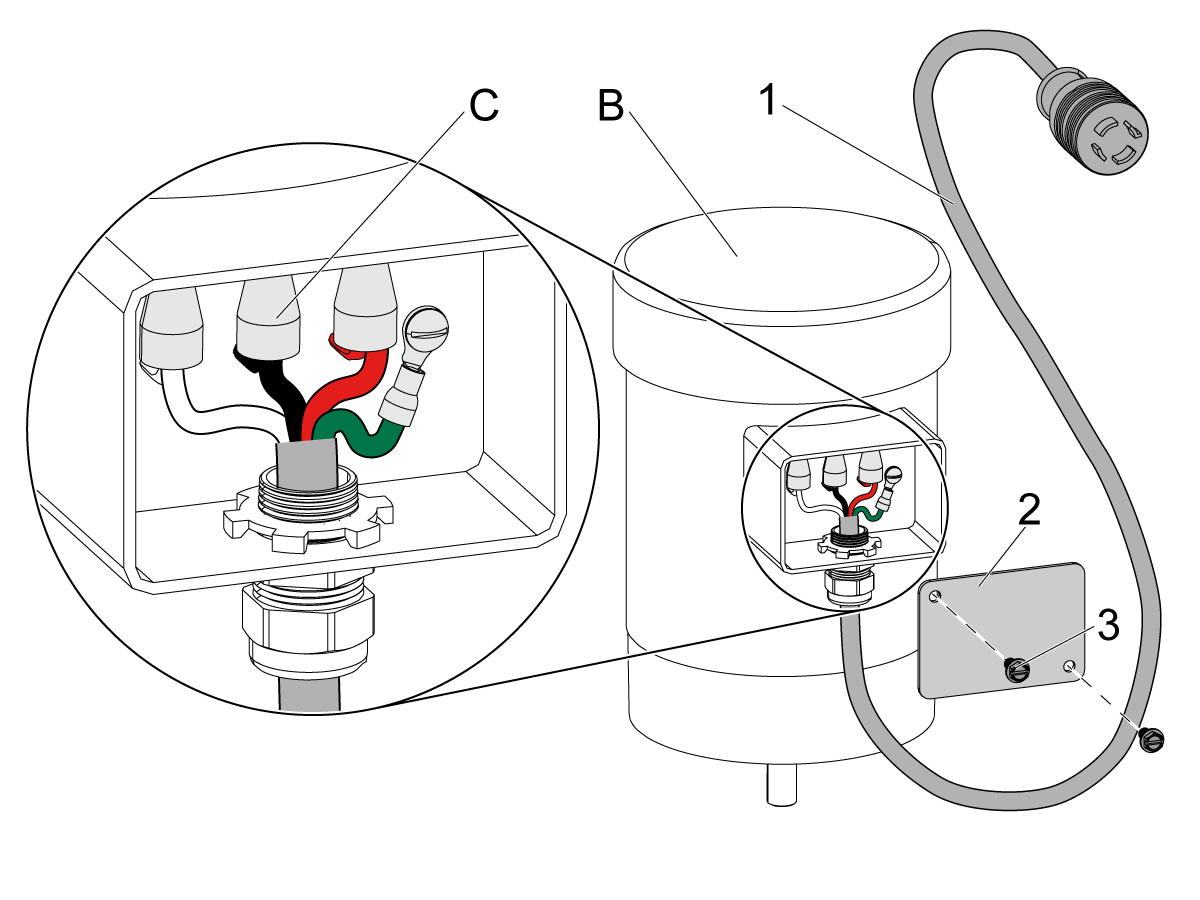 C
B
1
2
3