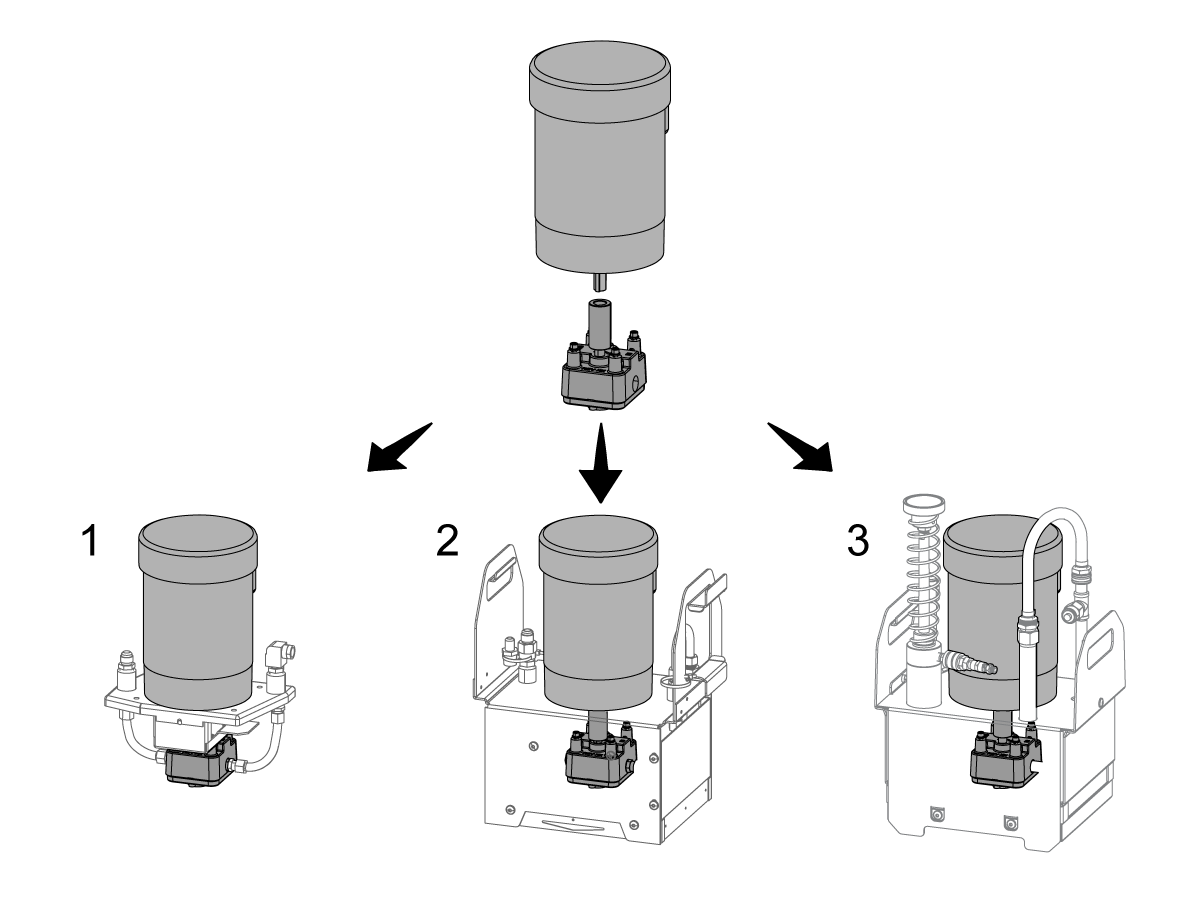 1

2

3