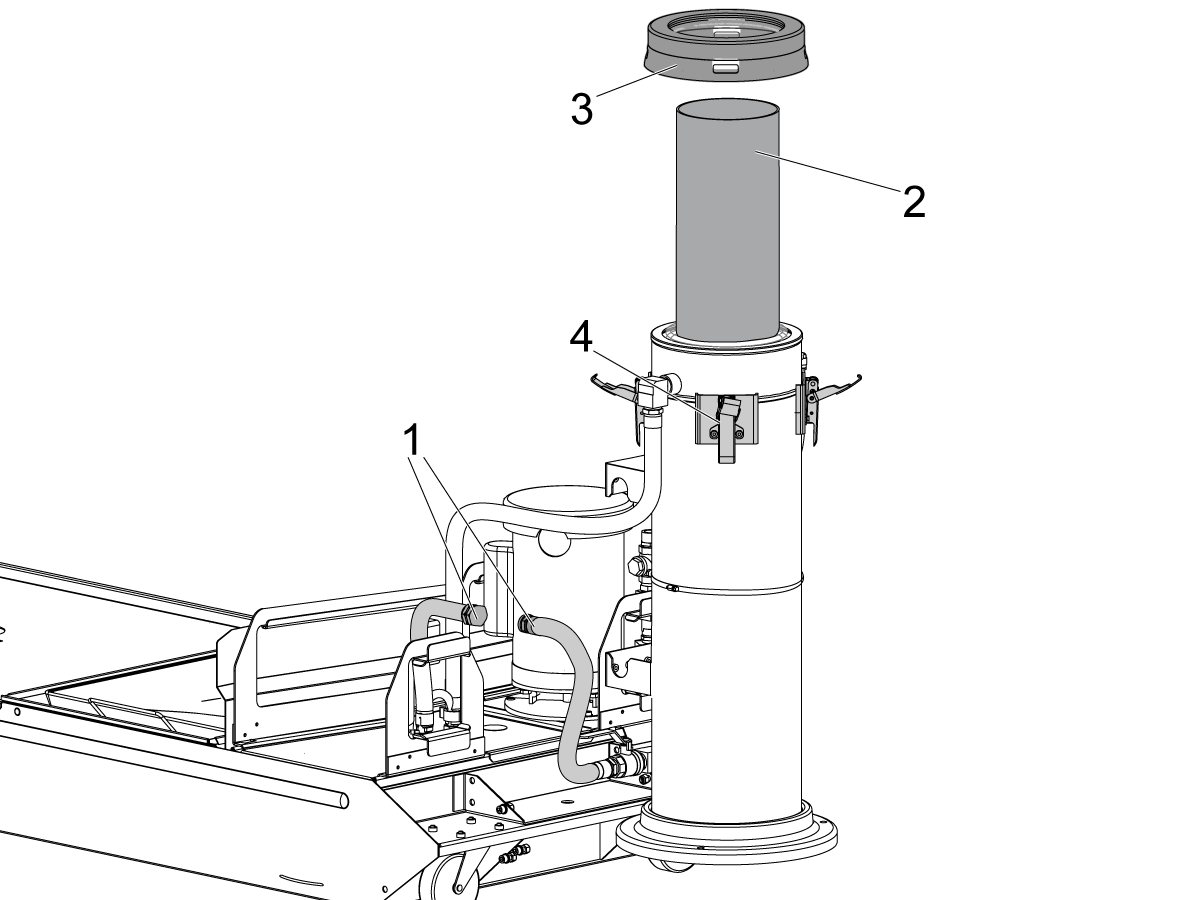 3
2
4
1