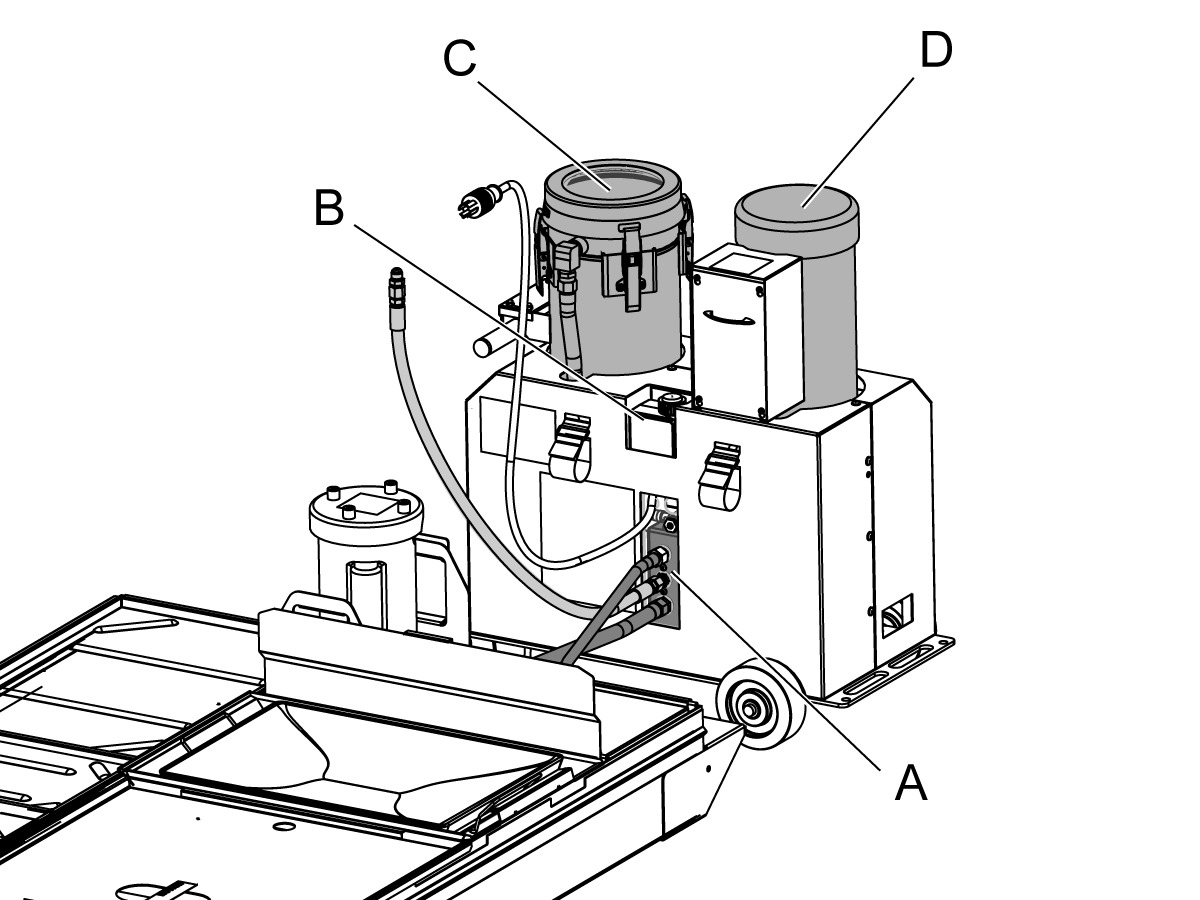 C
D
B
A