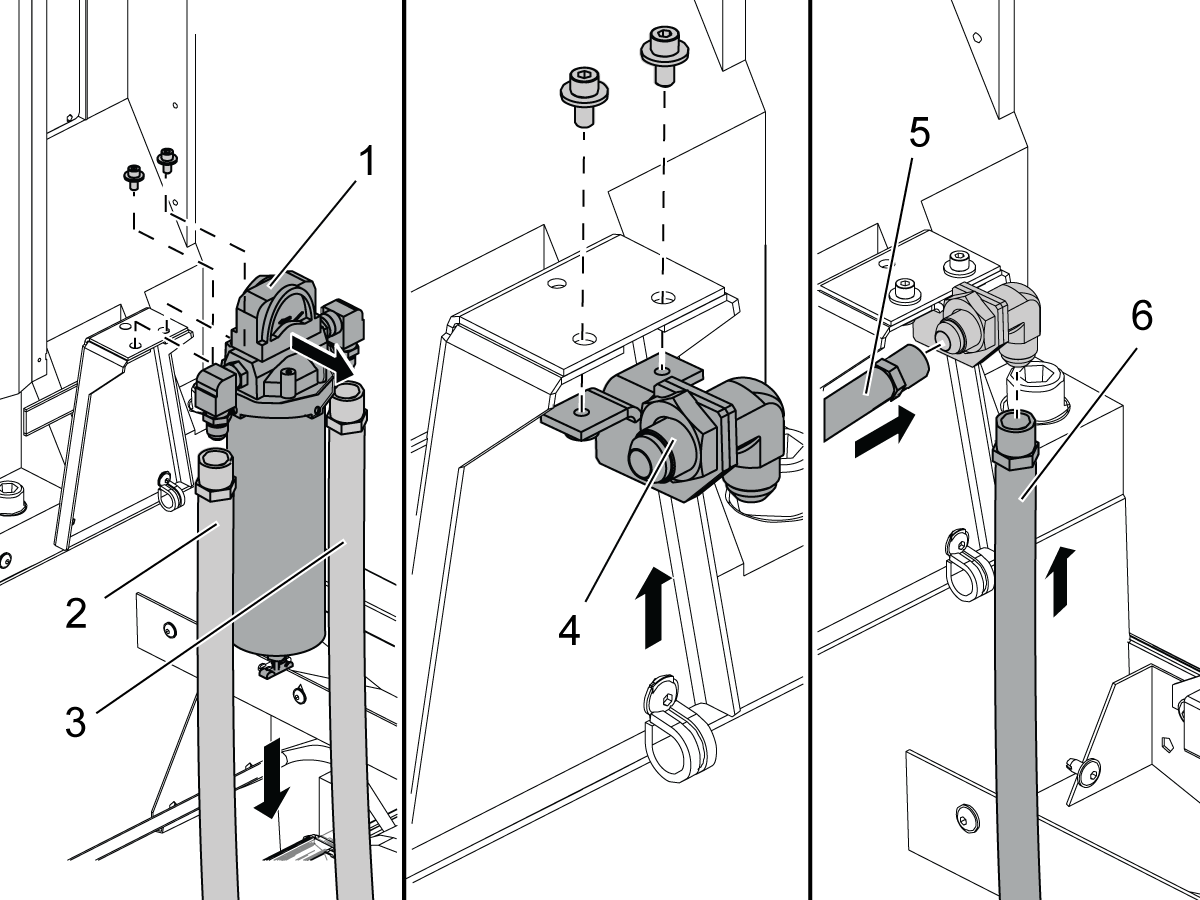 1
2
3
4
5
6