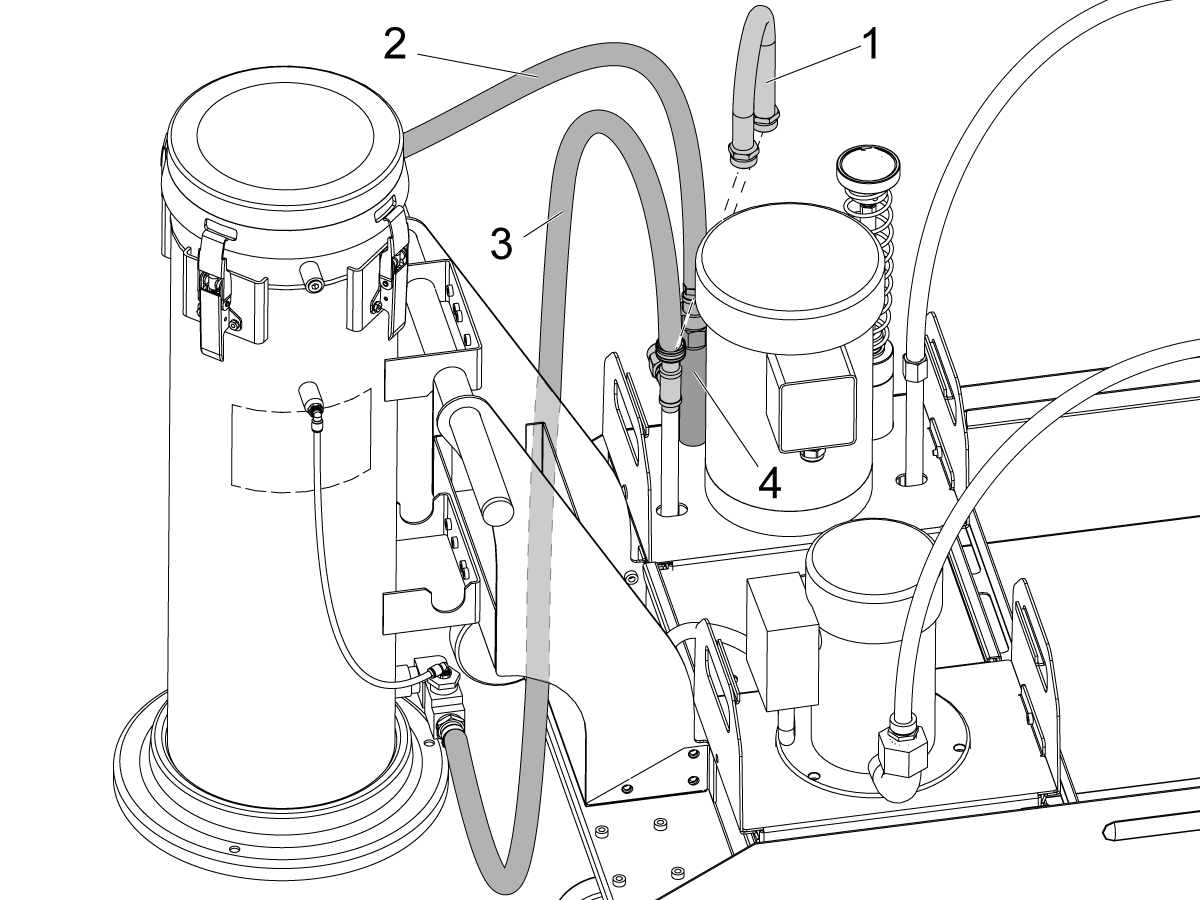 2
1
3
4