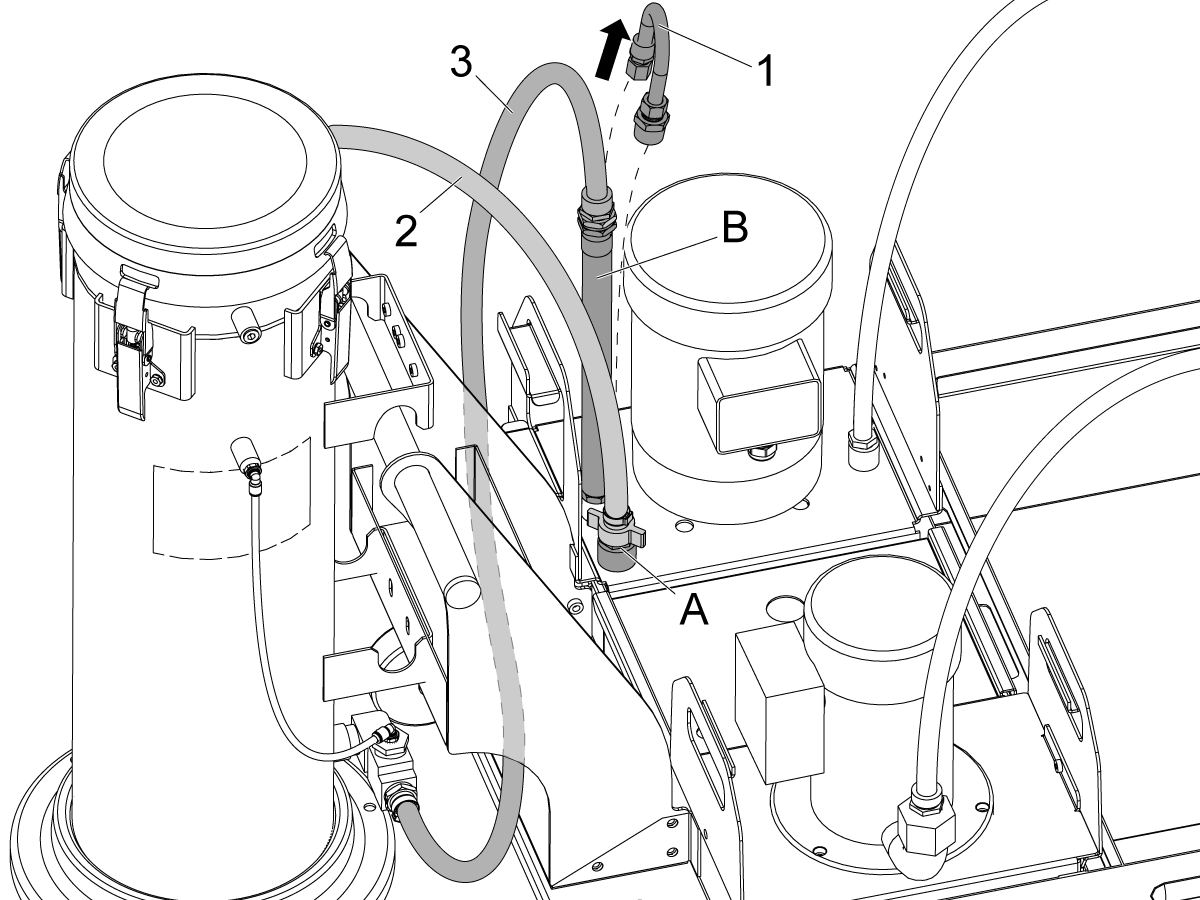 3
1
2
B
A