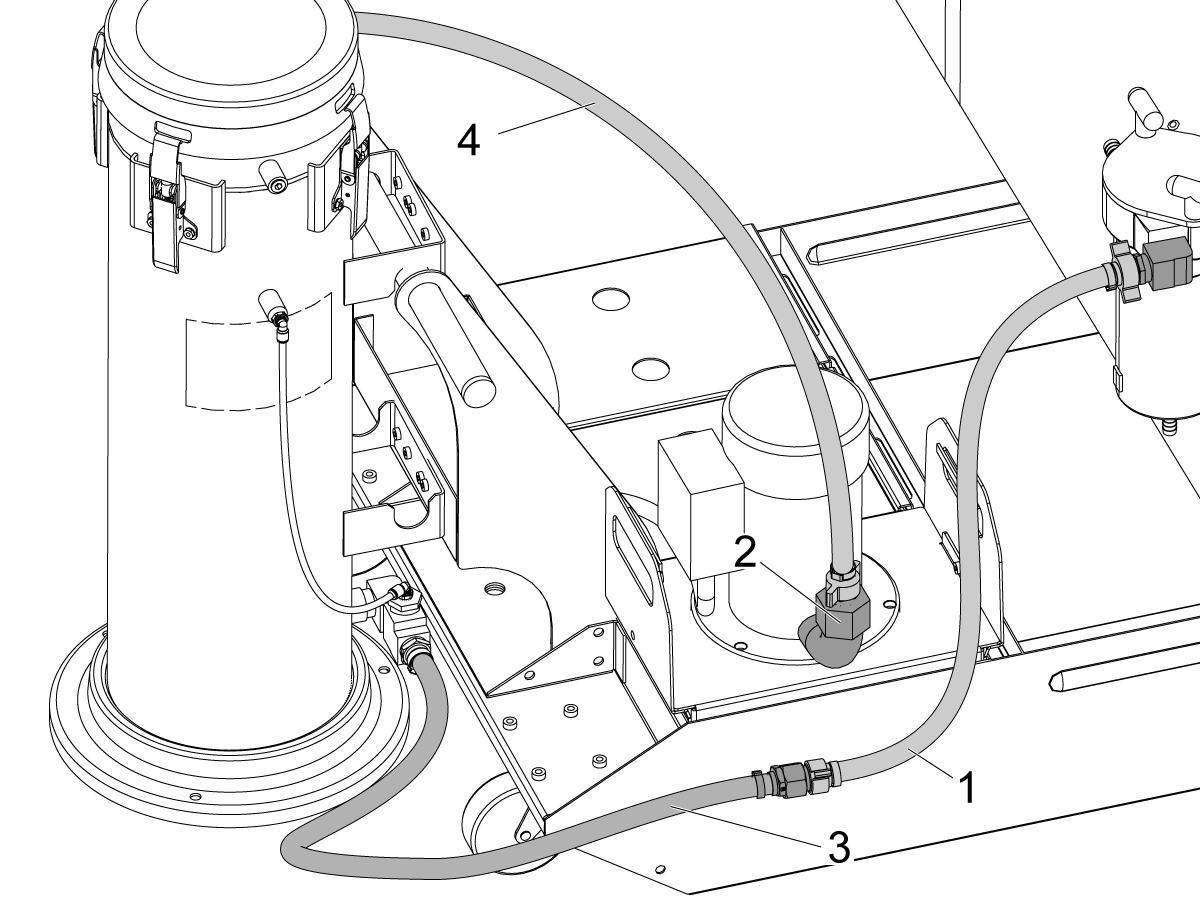 4
2
1
3