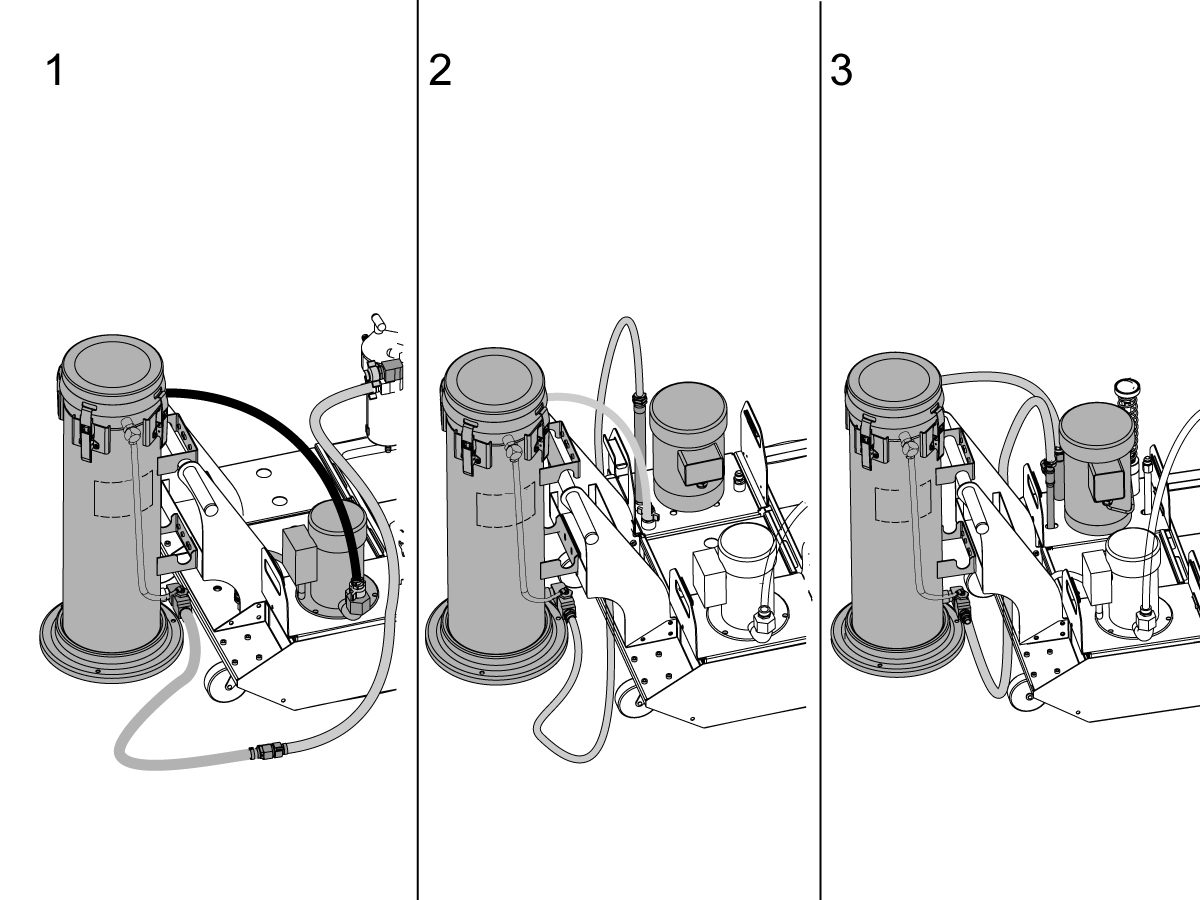 1

2

3