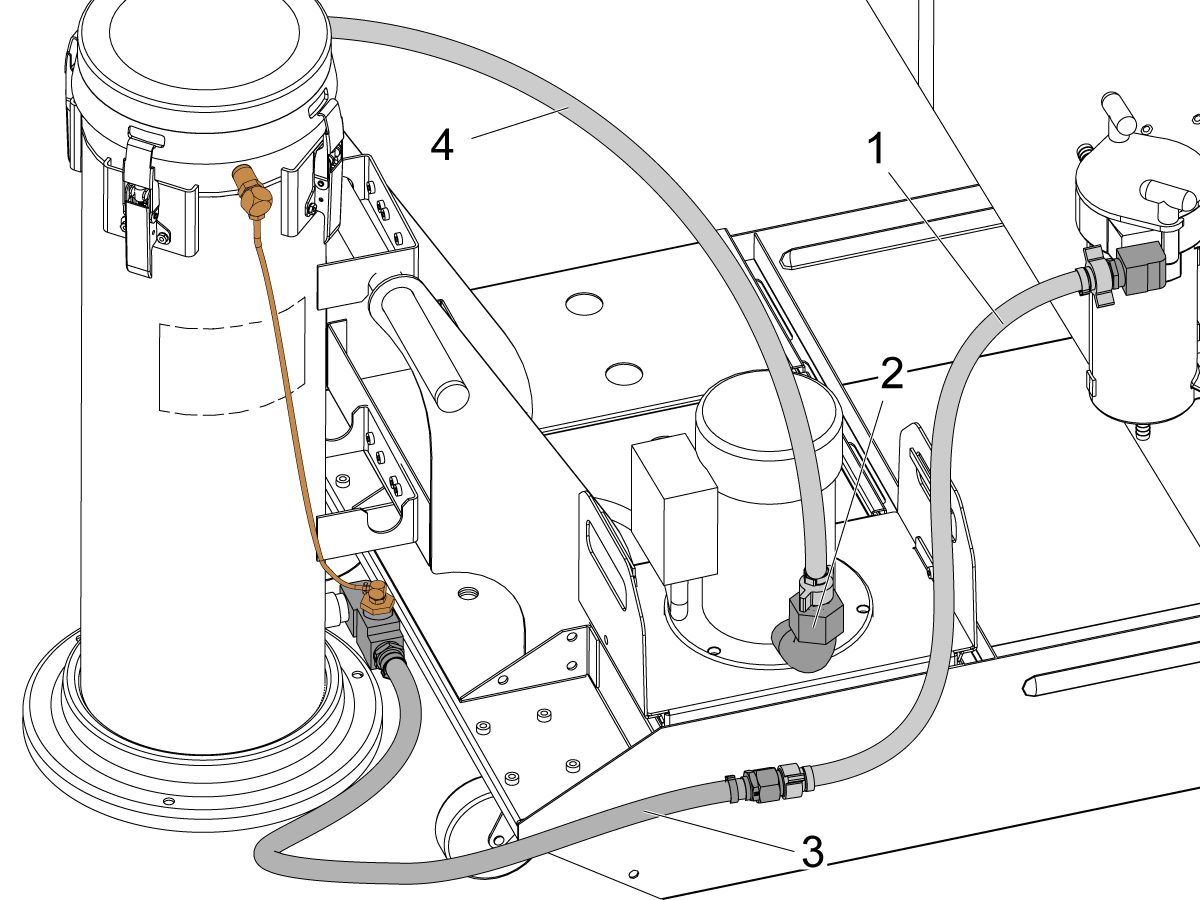 4
1
2
3