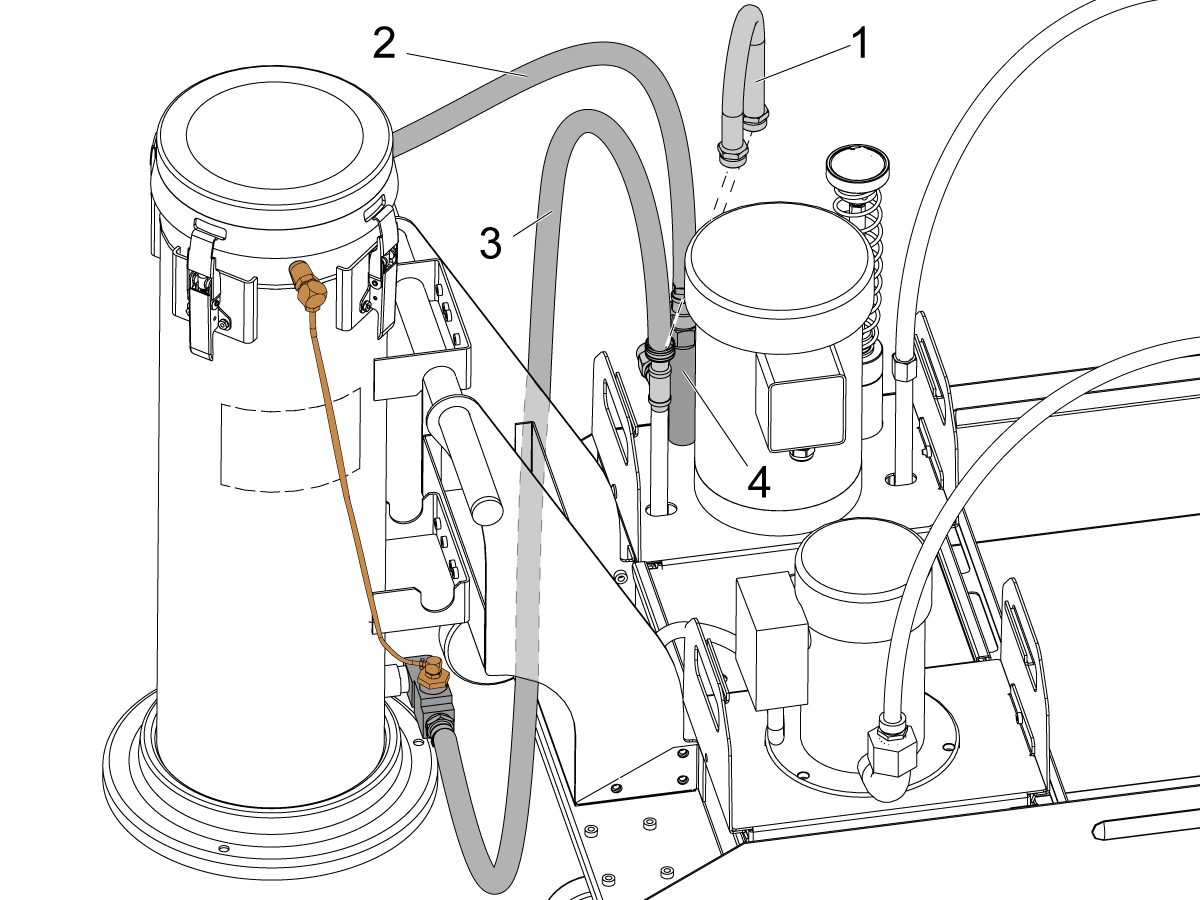 2
1
3
4