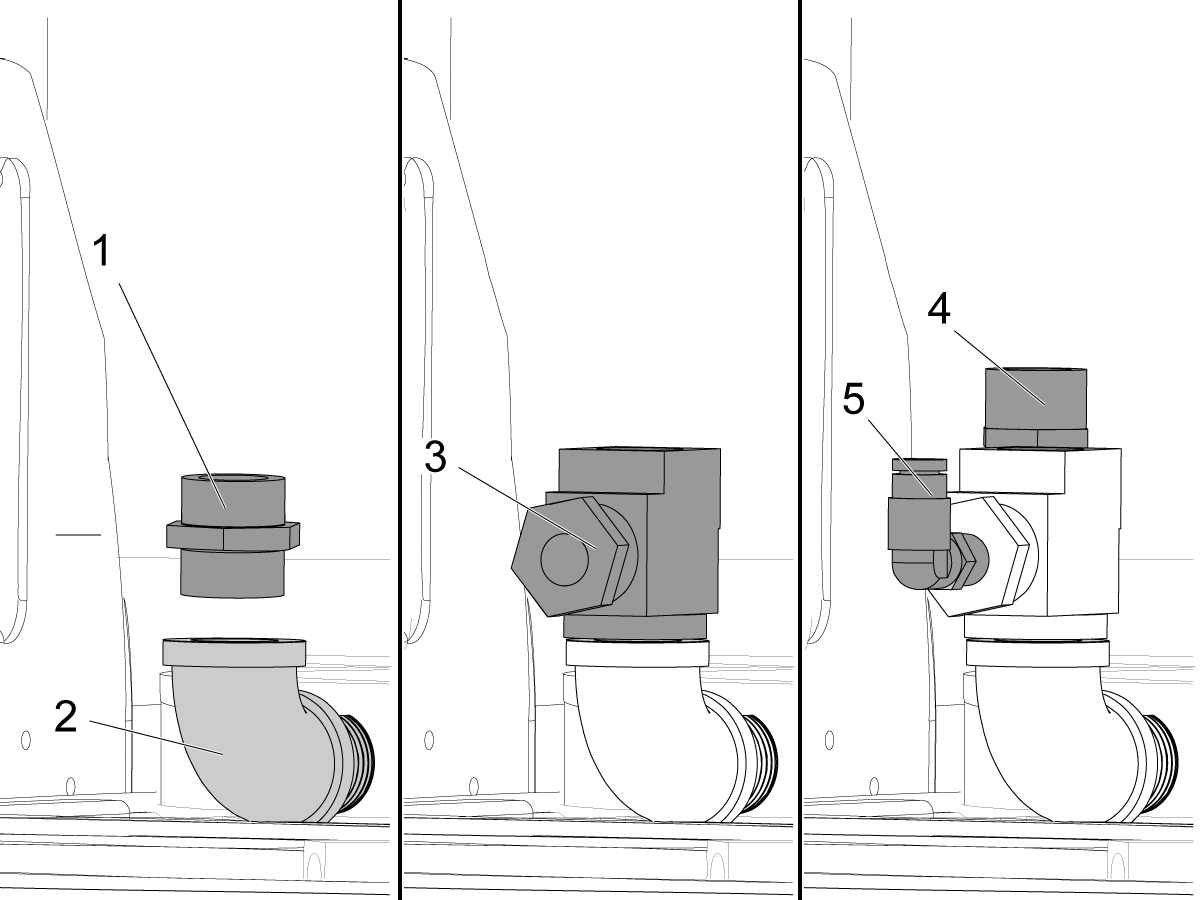 1

2

3

4

5