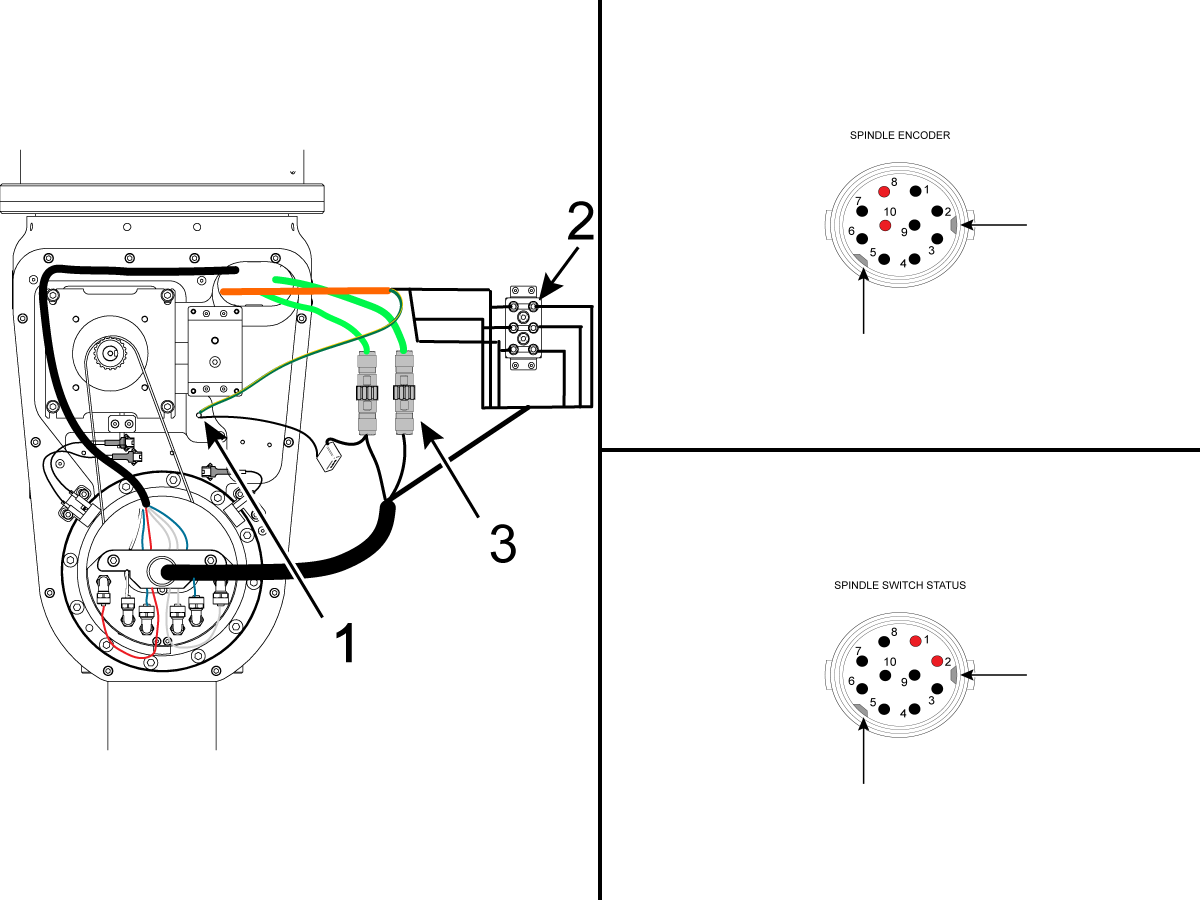 2

3

1

SPINDLE ENCODER

8 1 7 10 2 6 9 3 5 4

SPINDLE SWITCH STATUS

8 1 7 10 2 6 9 3 5 4