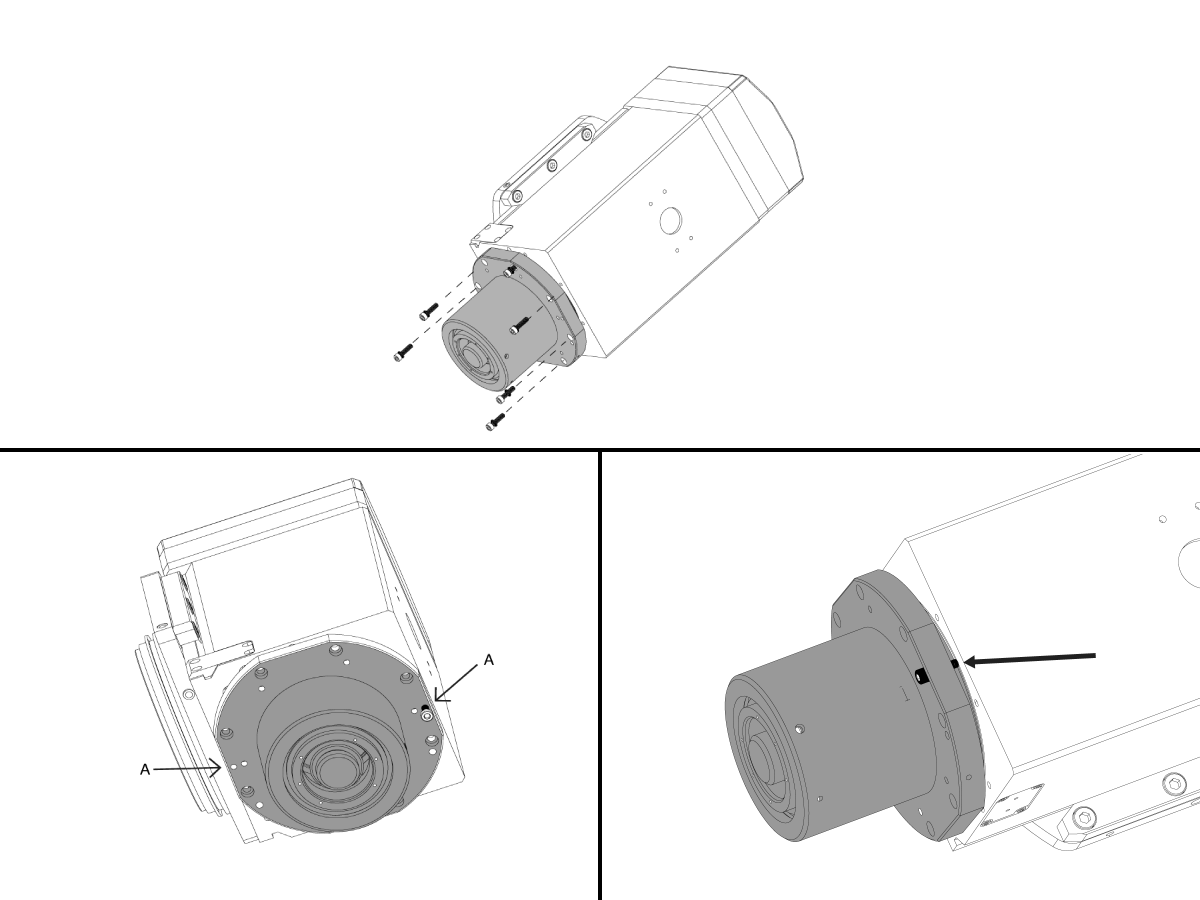 A

A