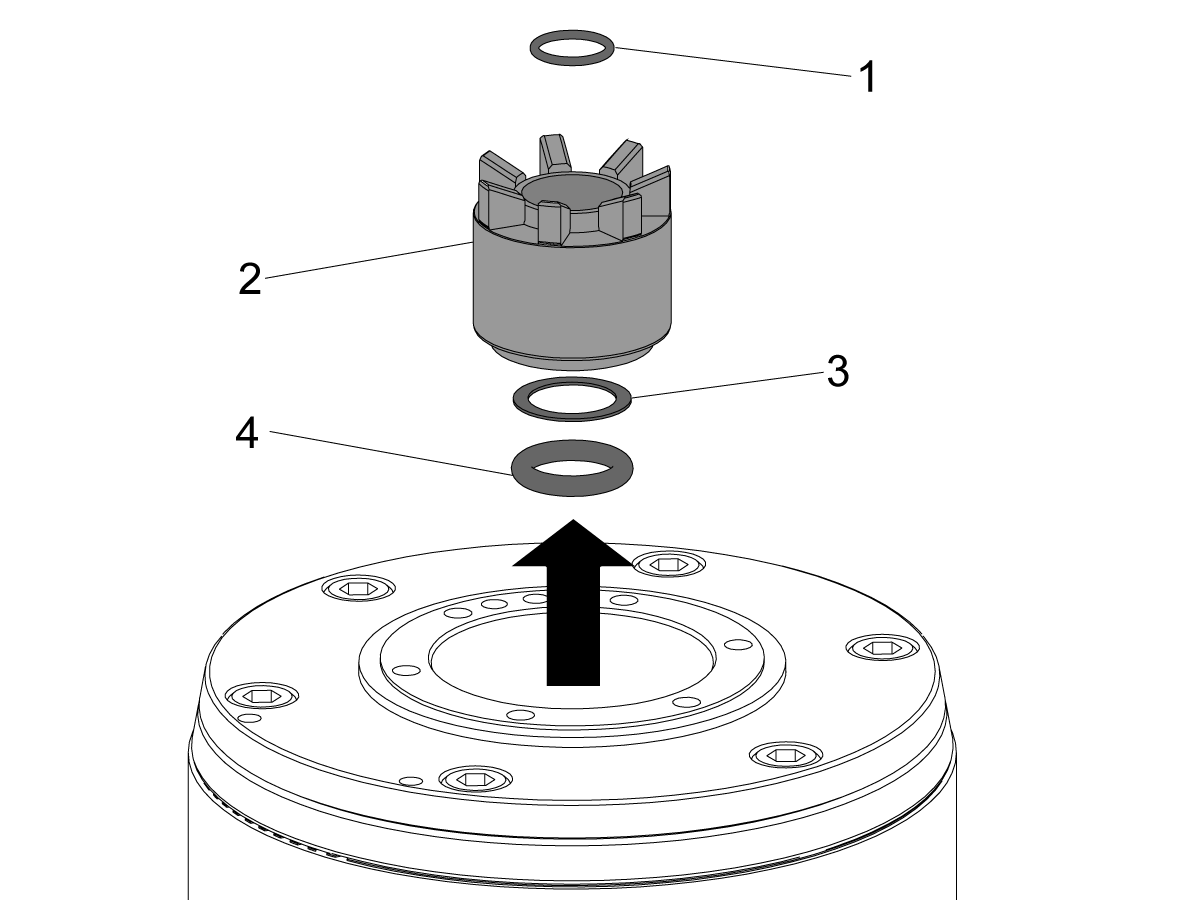 1
2
3
4