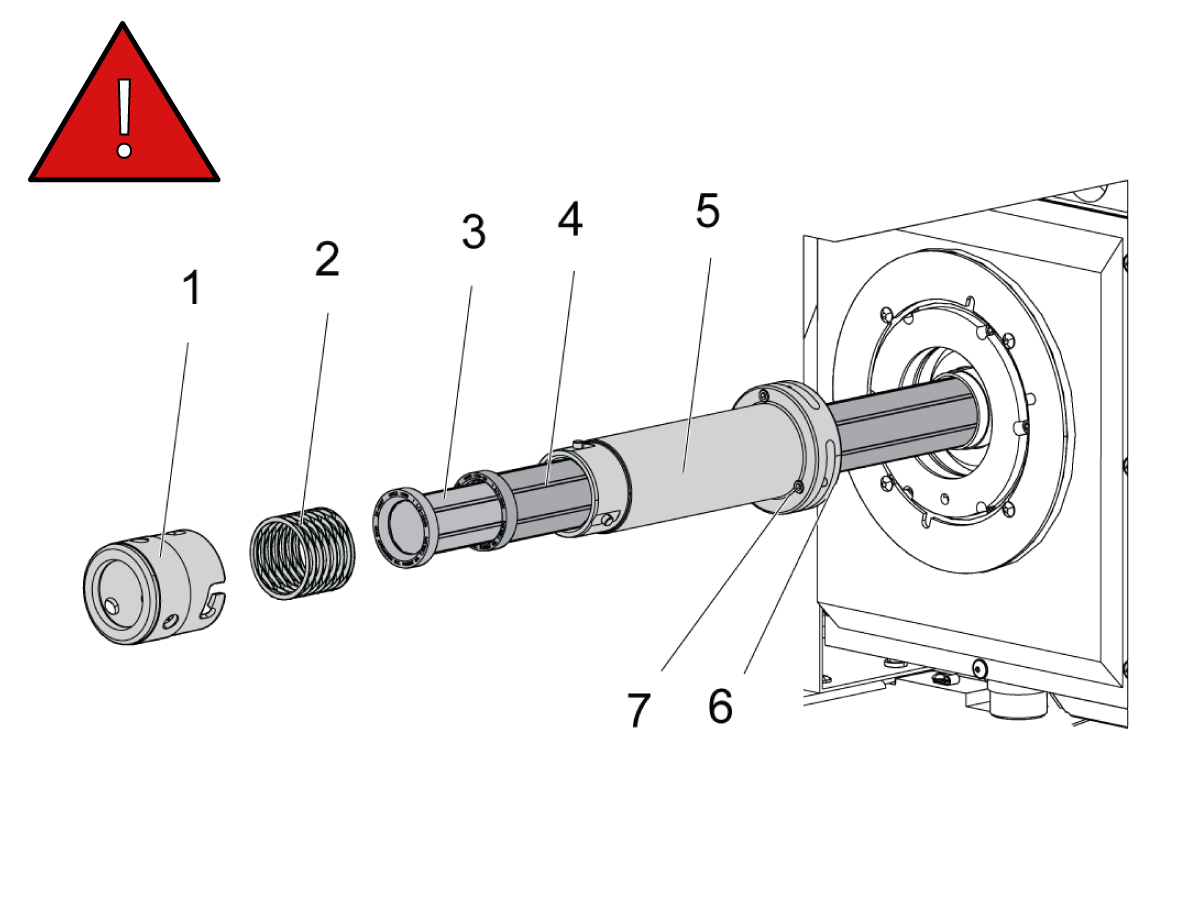 !
1
2
3
4
5
7
6