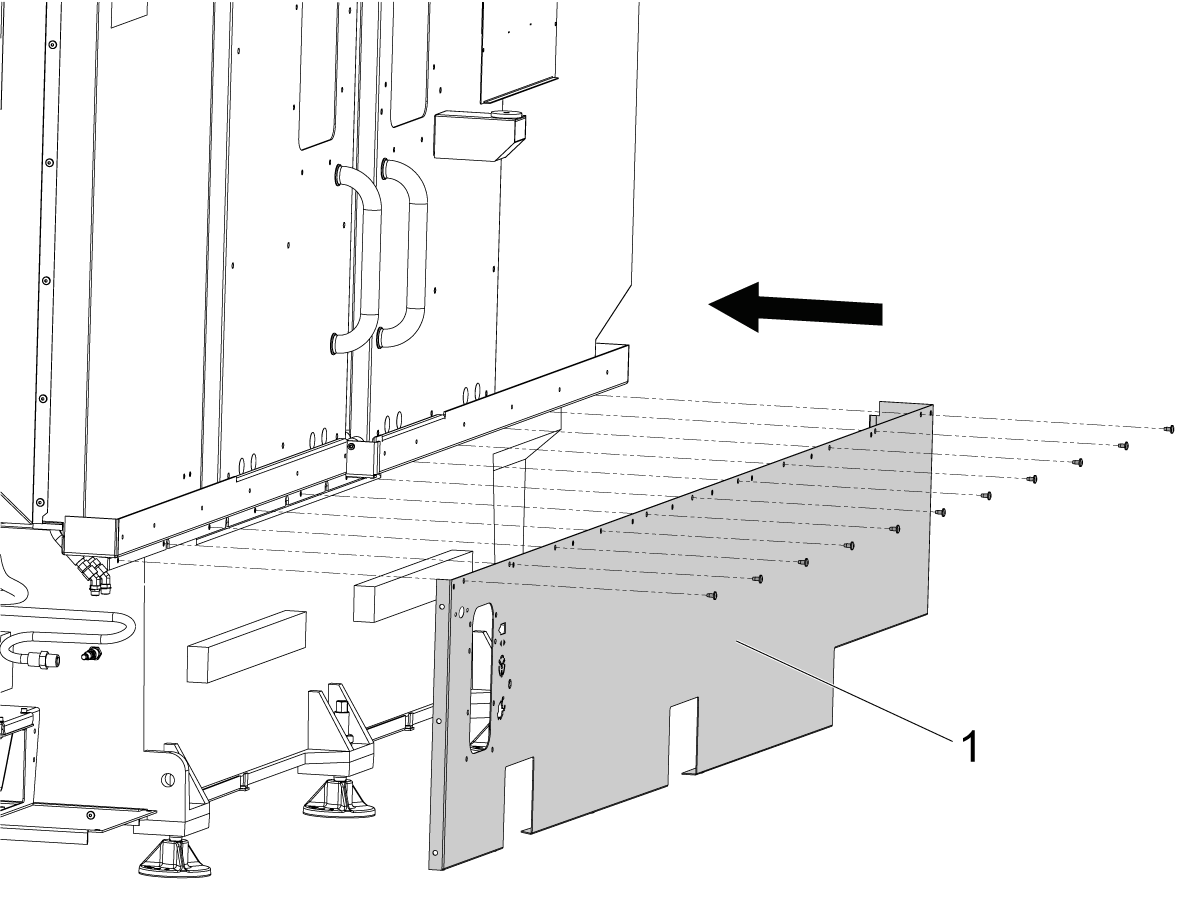 1