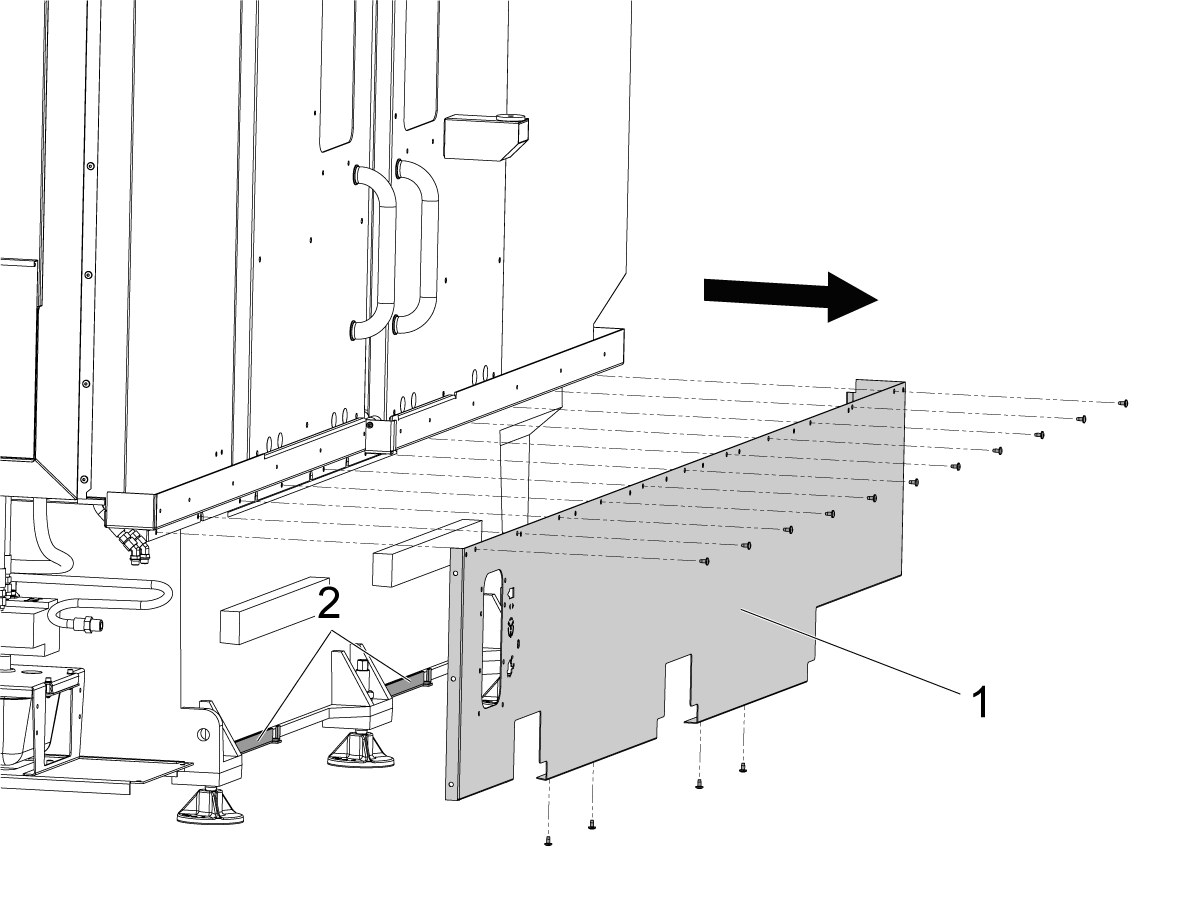 2
1