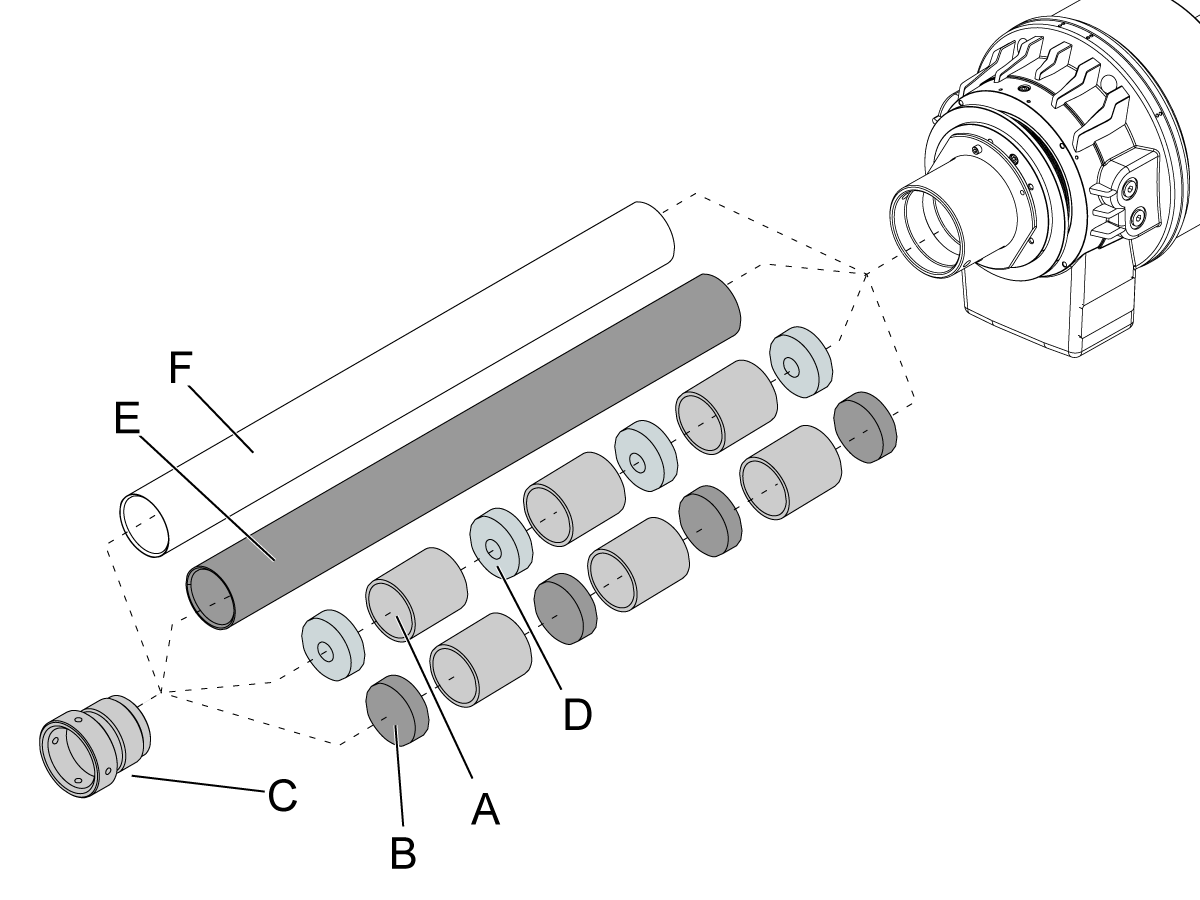 F
E
D
C
A
B