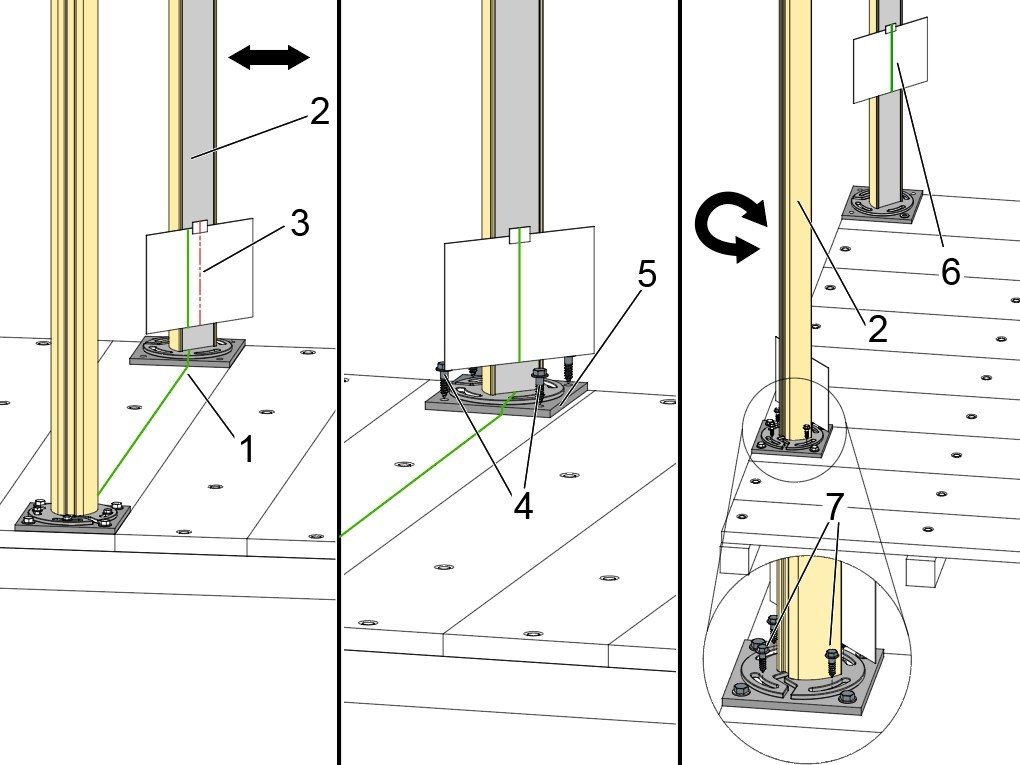 2
3
1
5
4
6
2
7