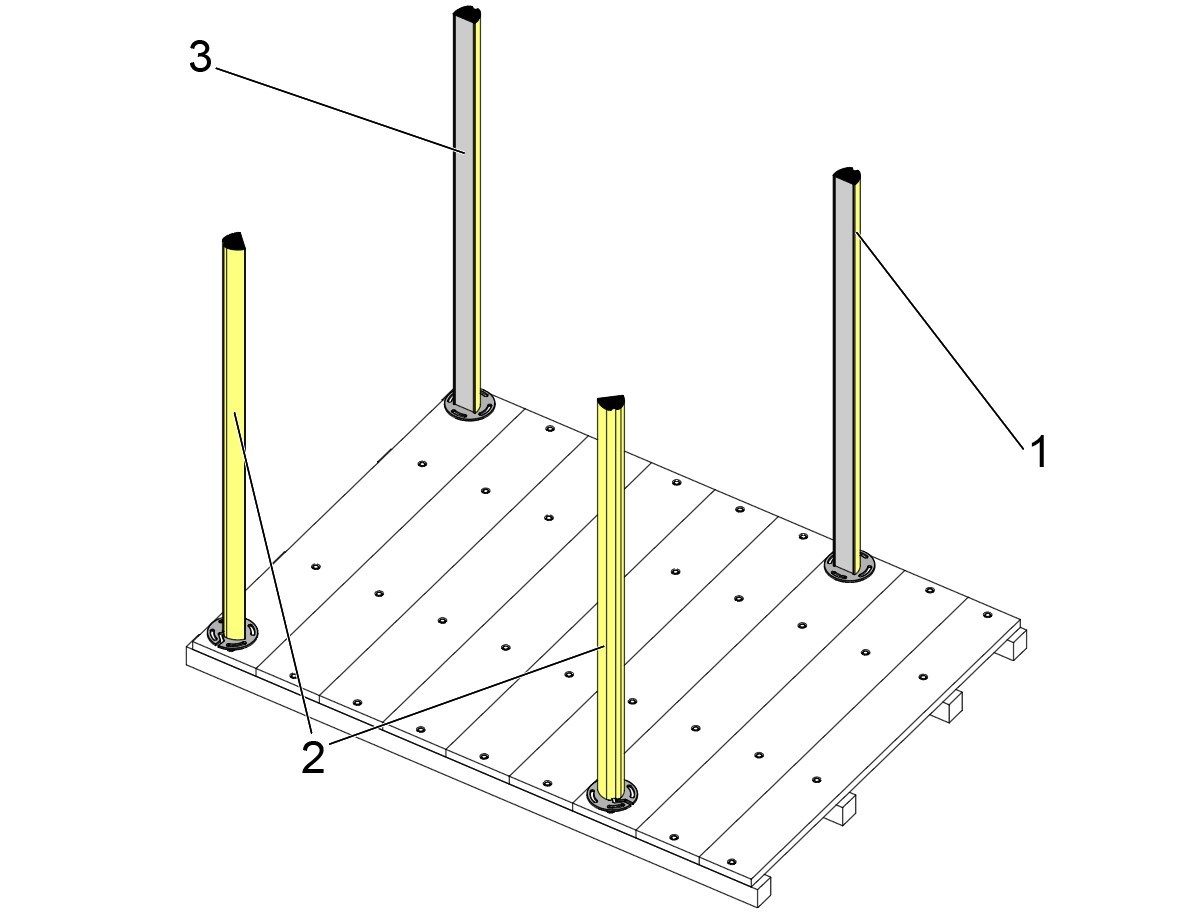 3

1

2