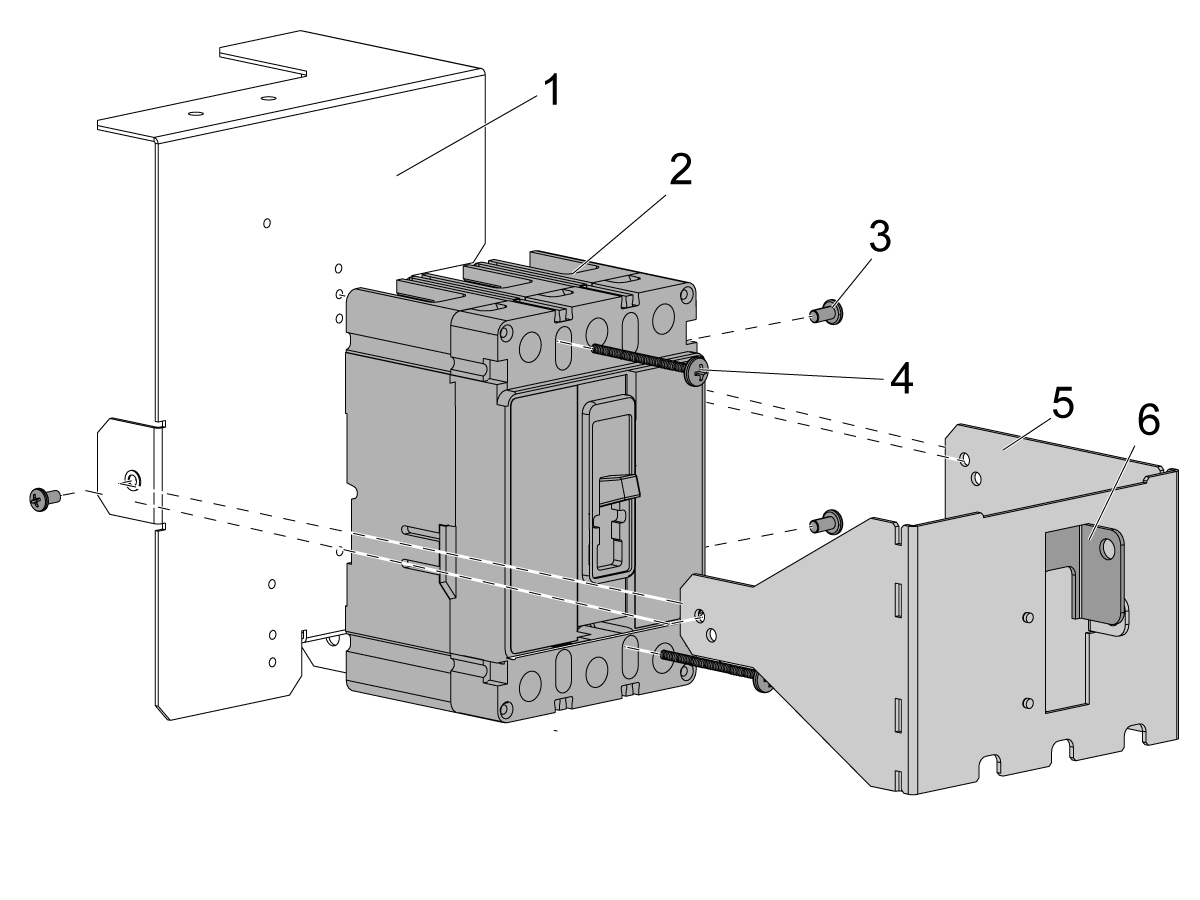 1
2
3
4
5
6