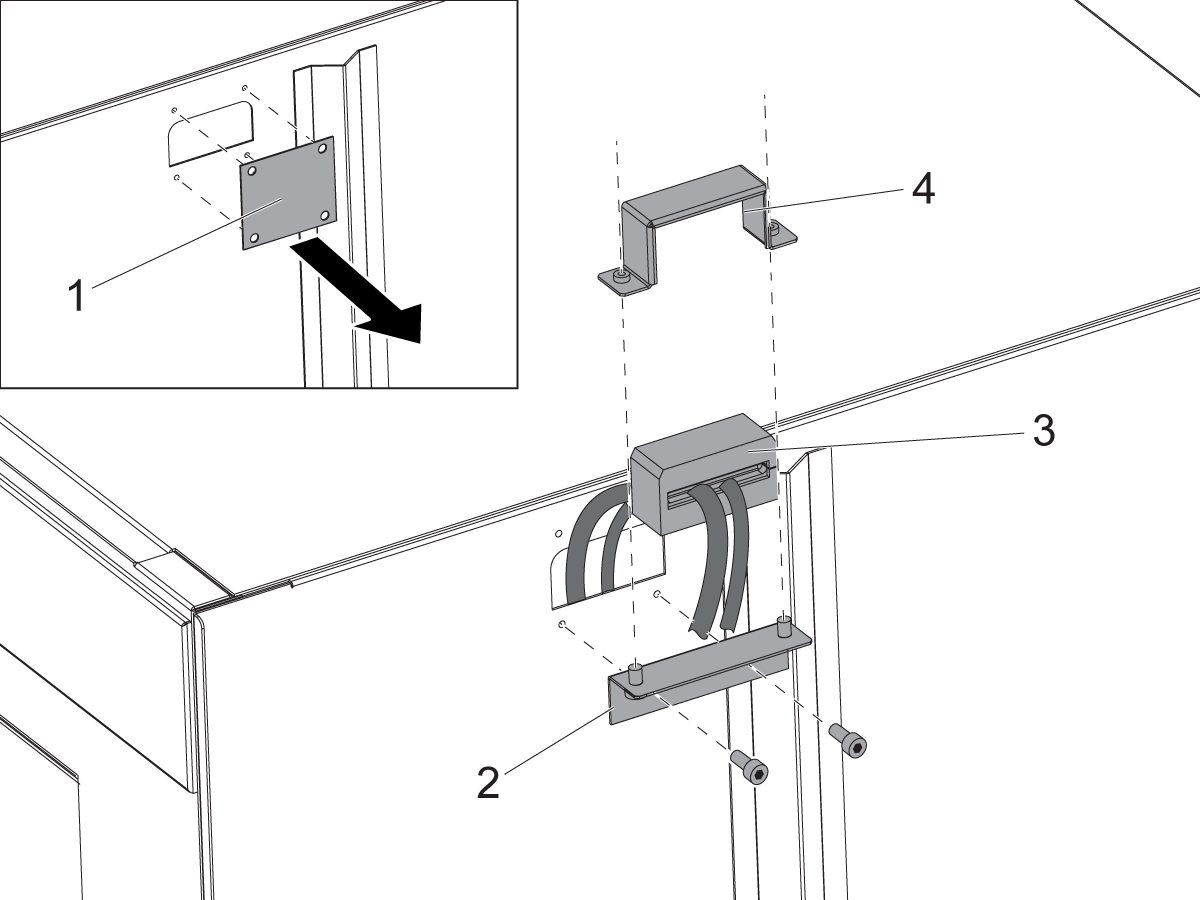 1
4
3
2