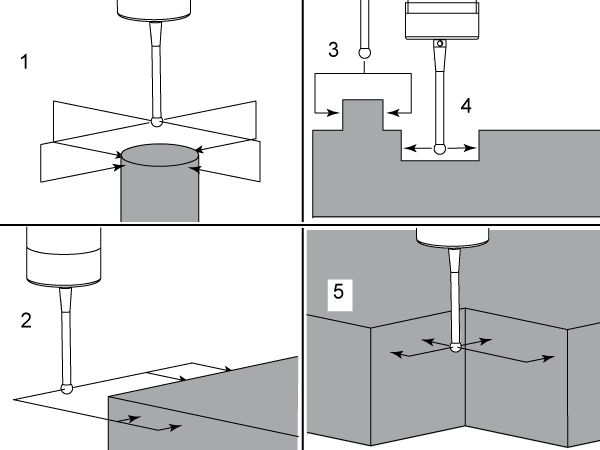 1

3

4

2

5