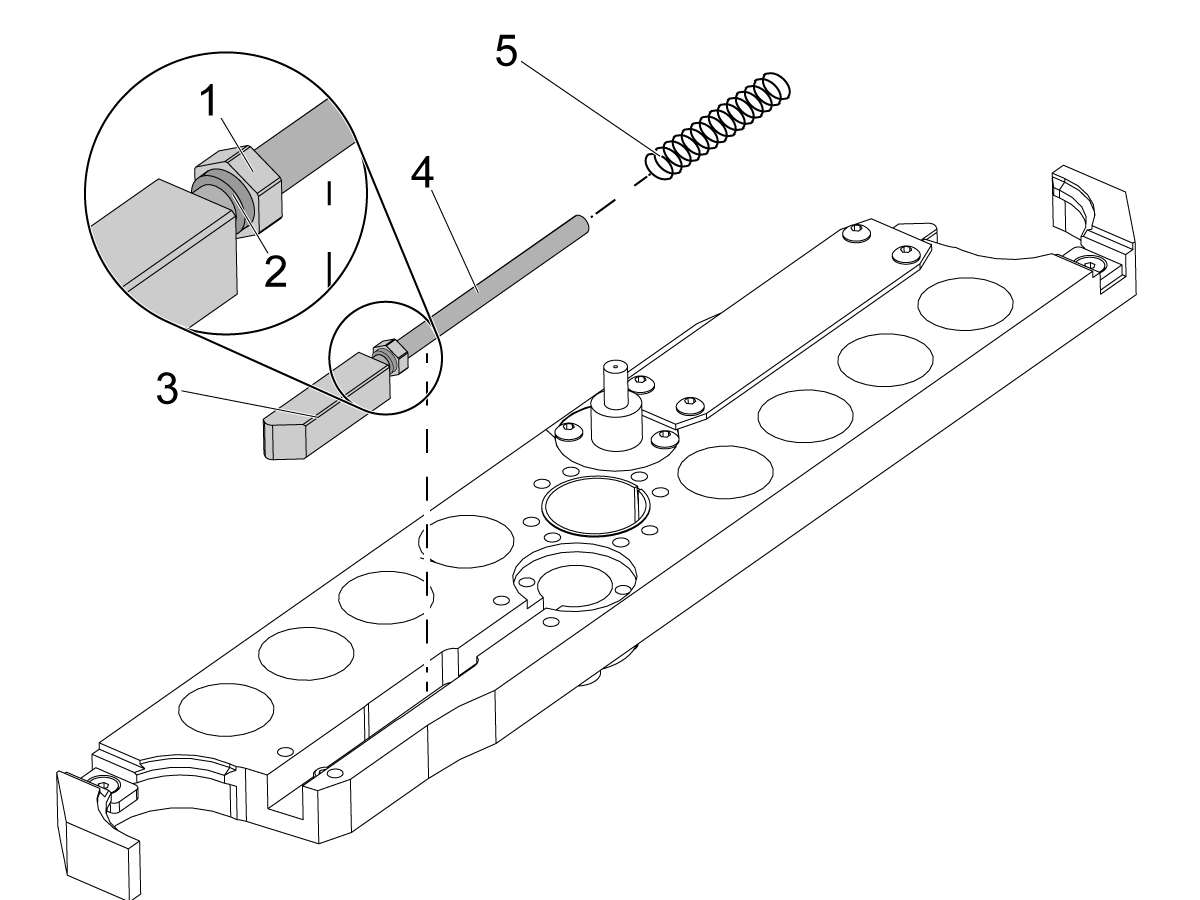 5
1
4
2
3