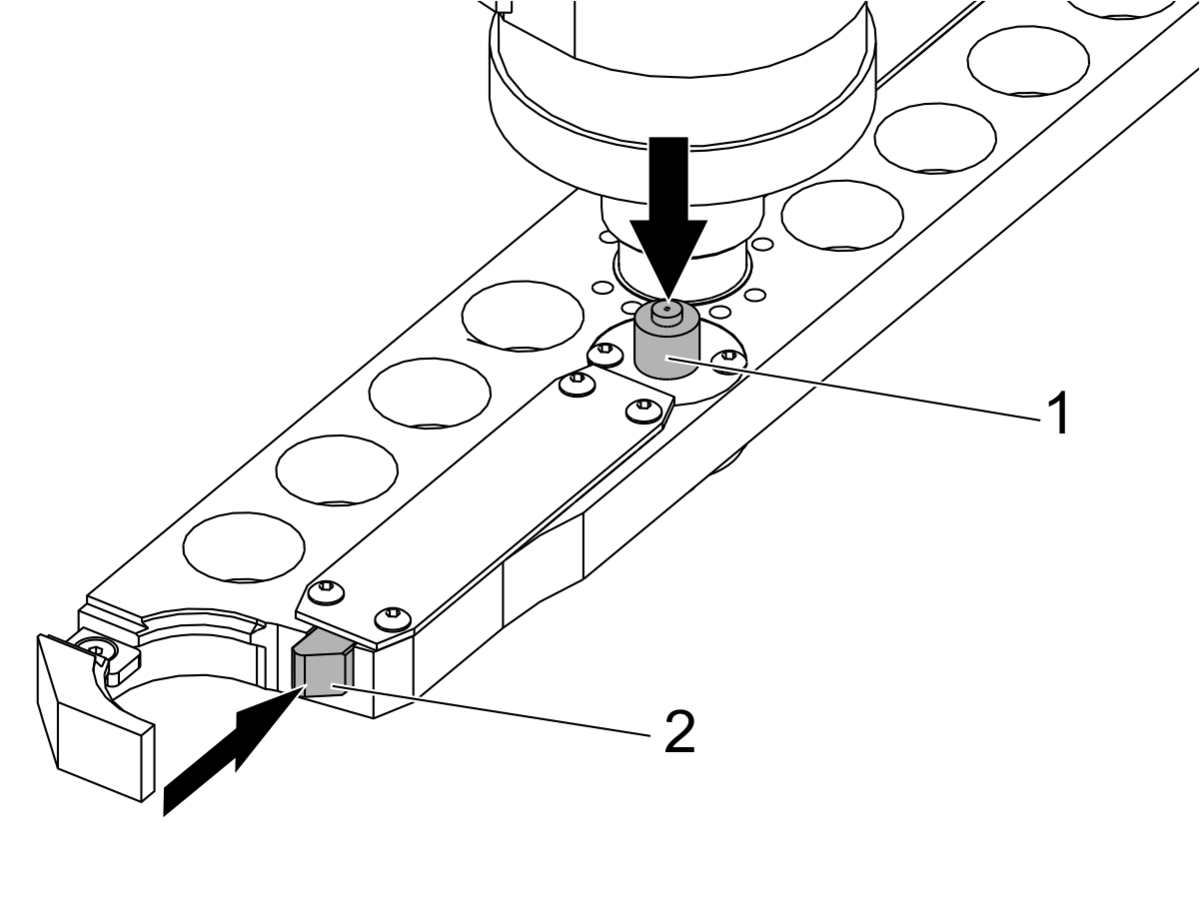 1

2