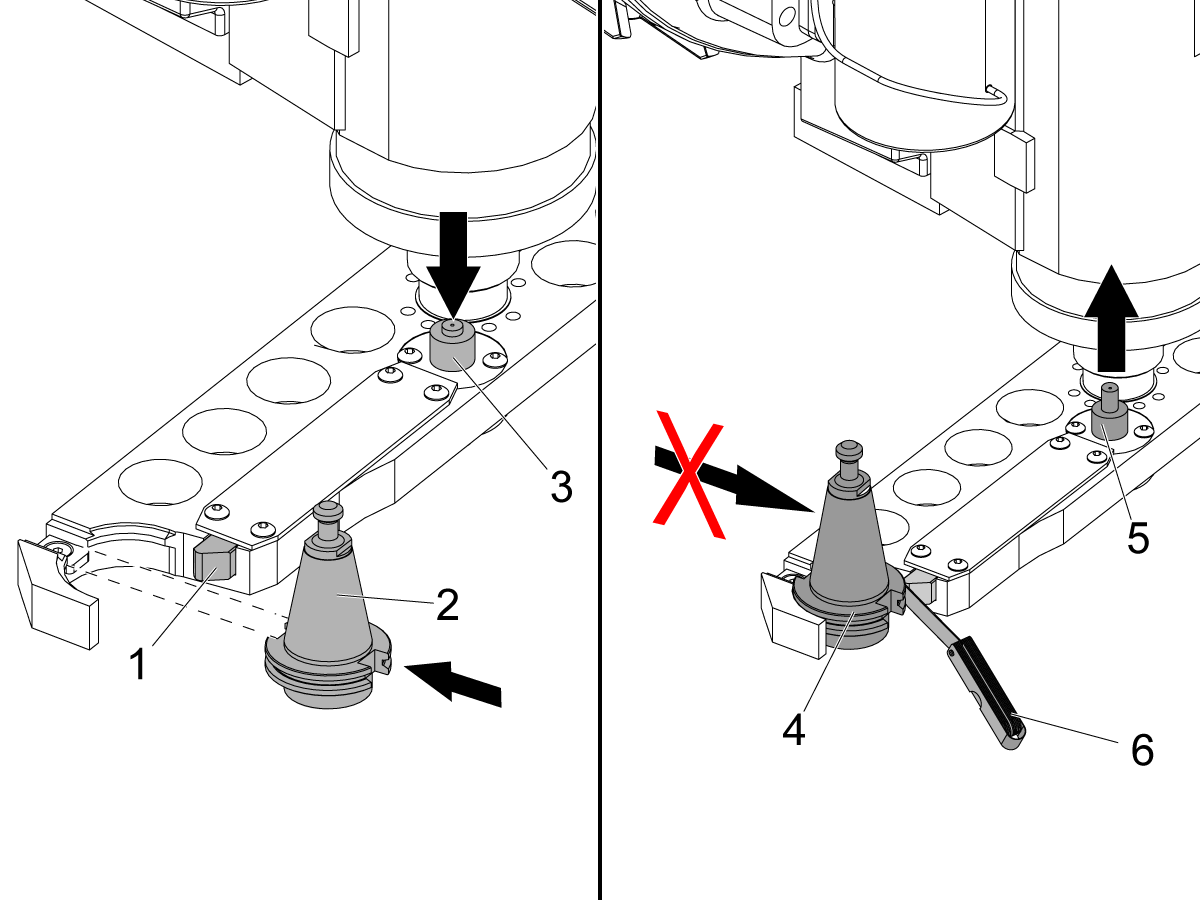 3
2
1
5
4
6