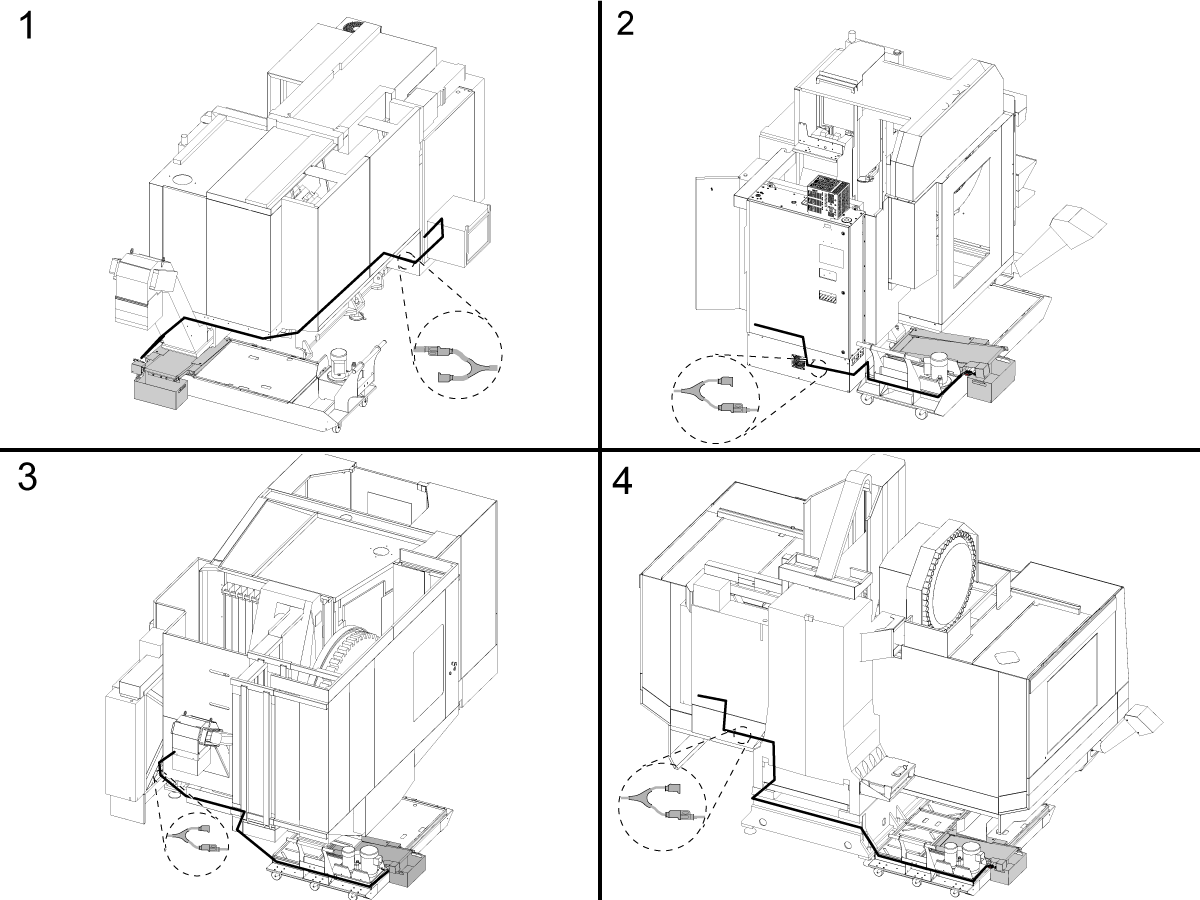 1

2

3

4