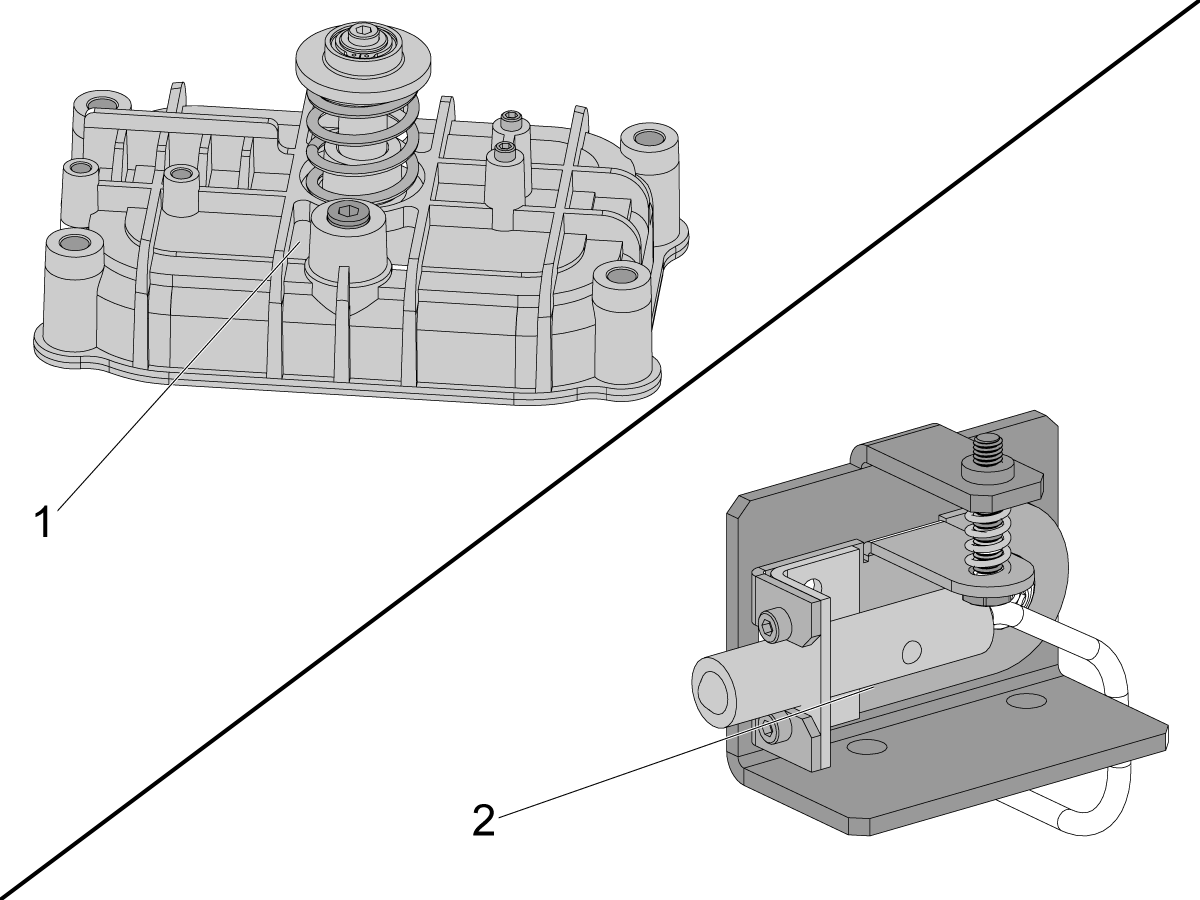 1

2