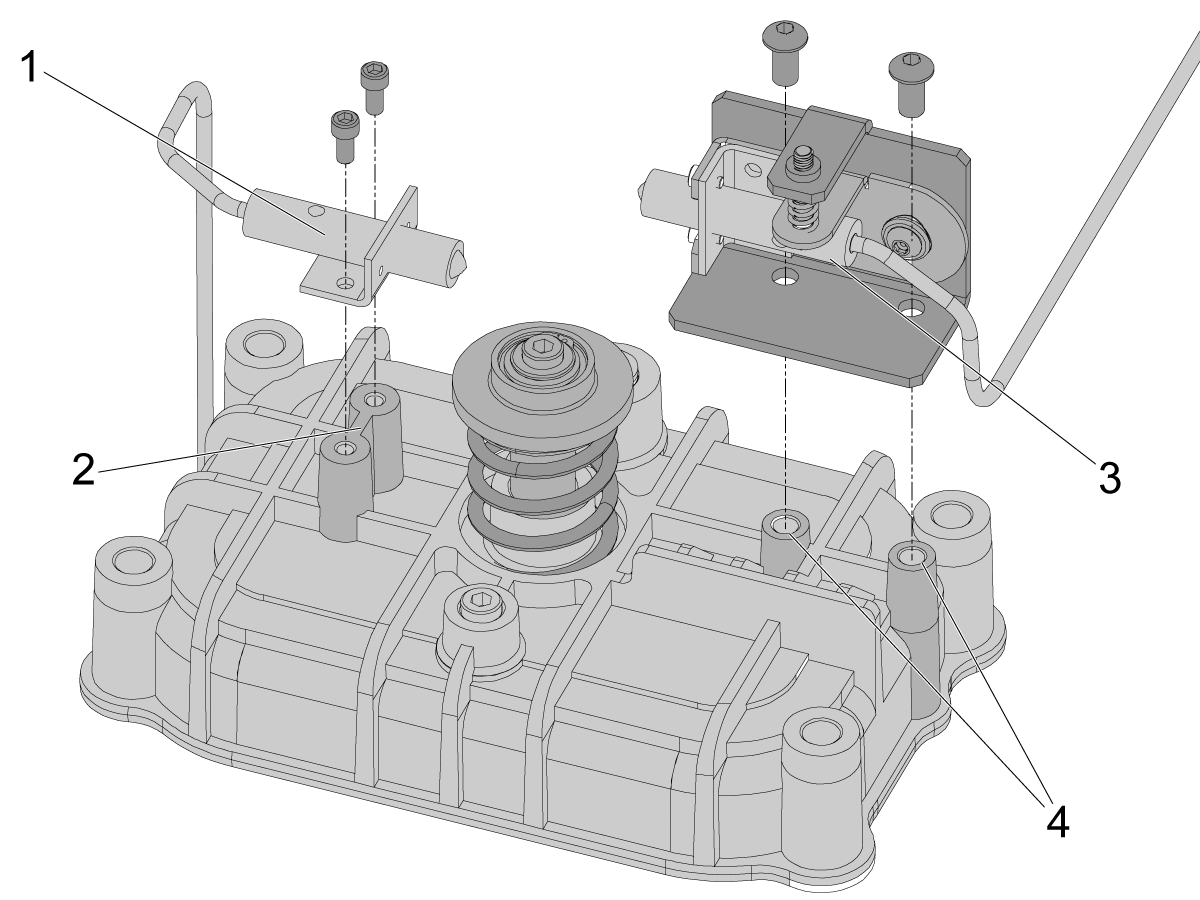 1
2
3
4