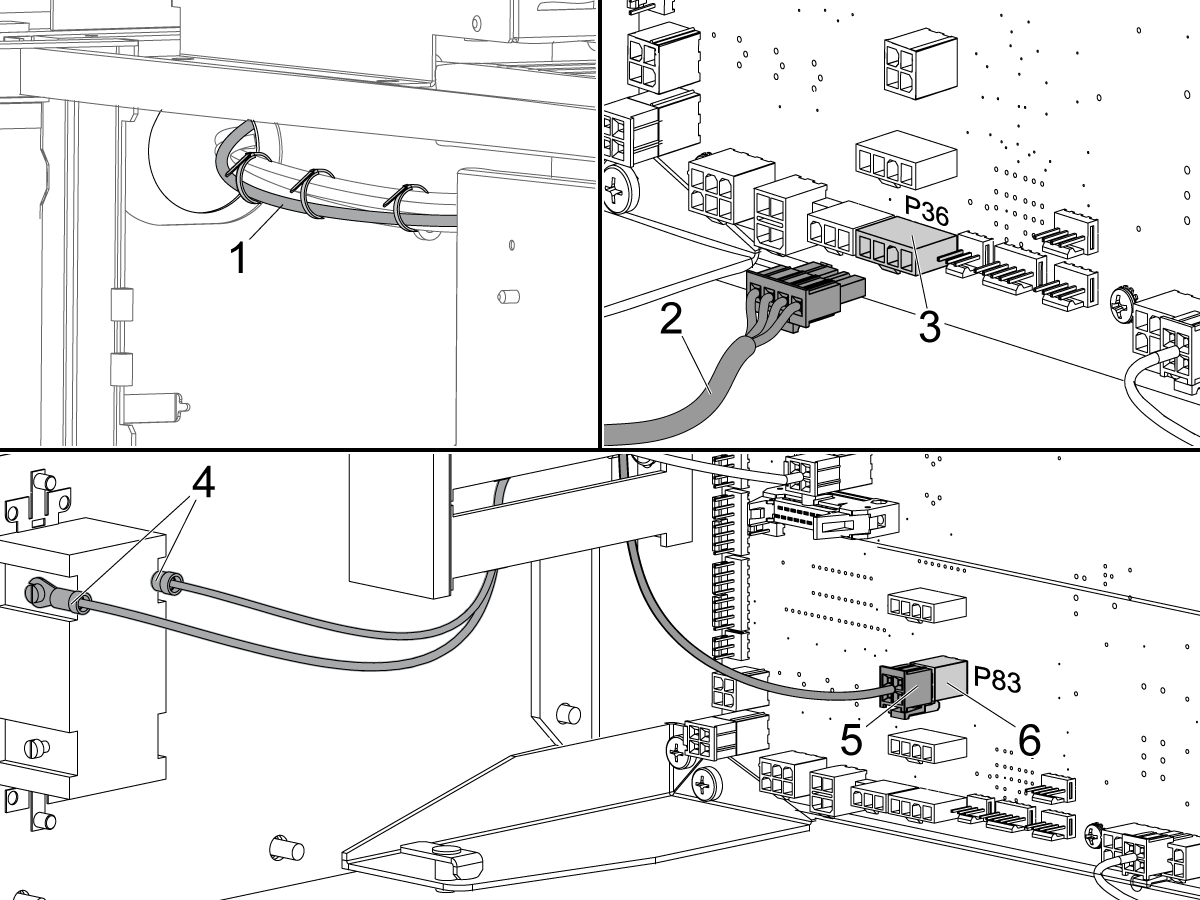 1

P36

2

3

4

P83

5

6