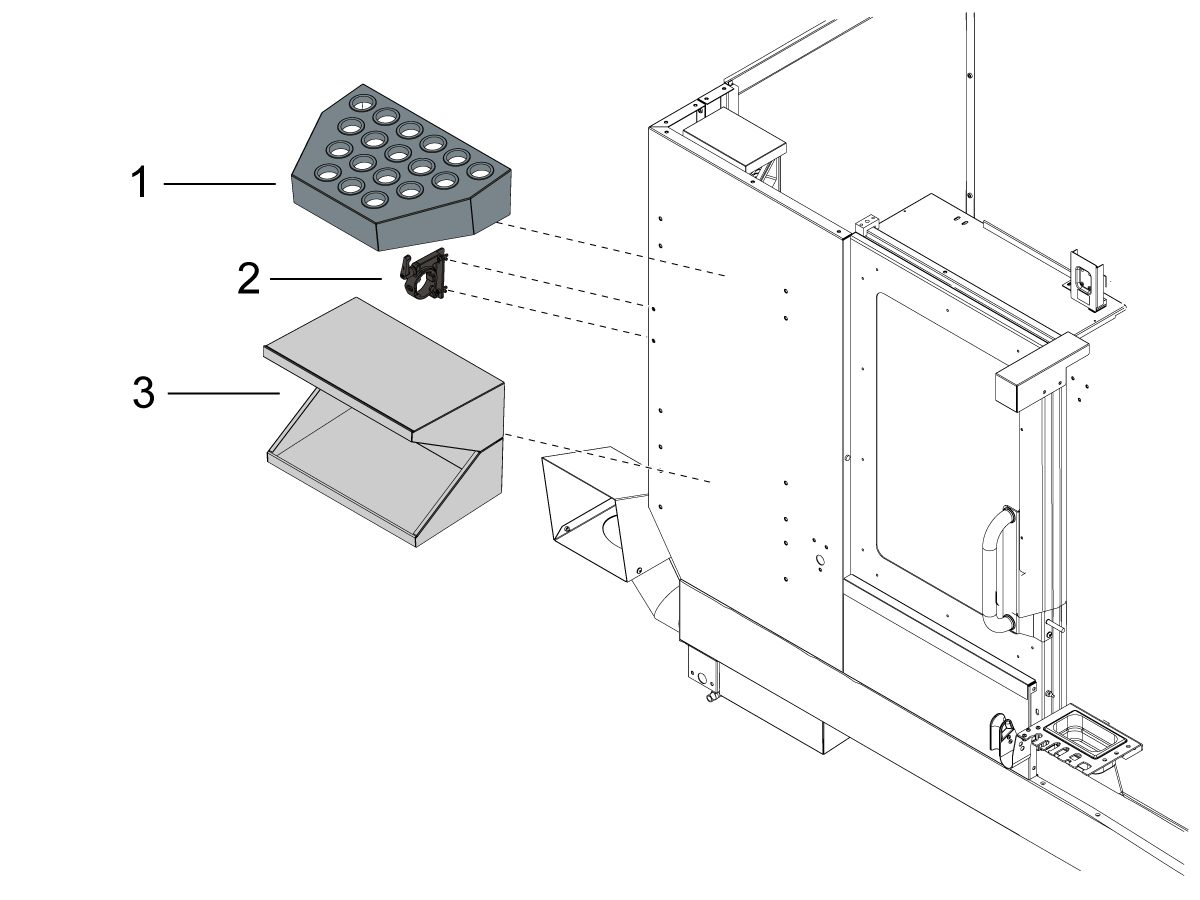 1
2
3