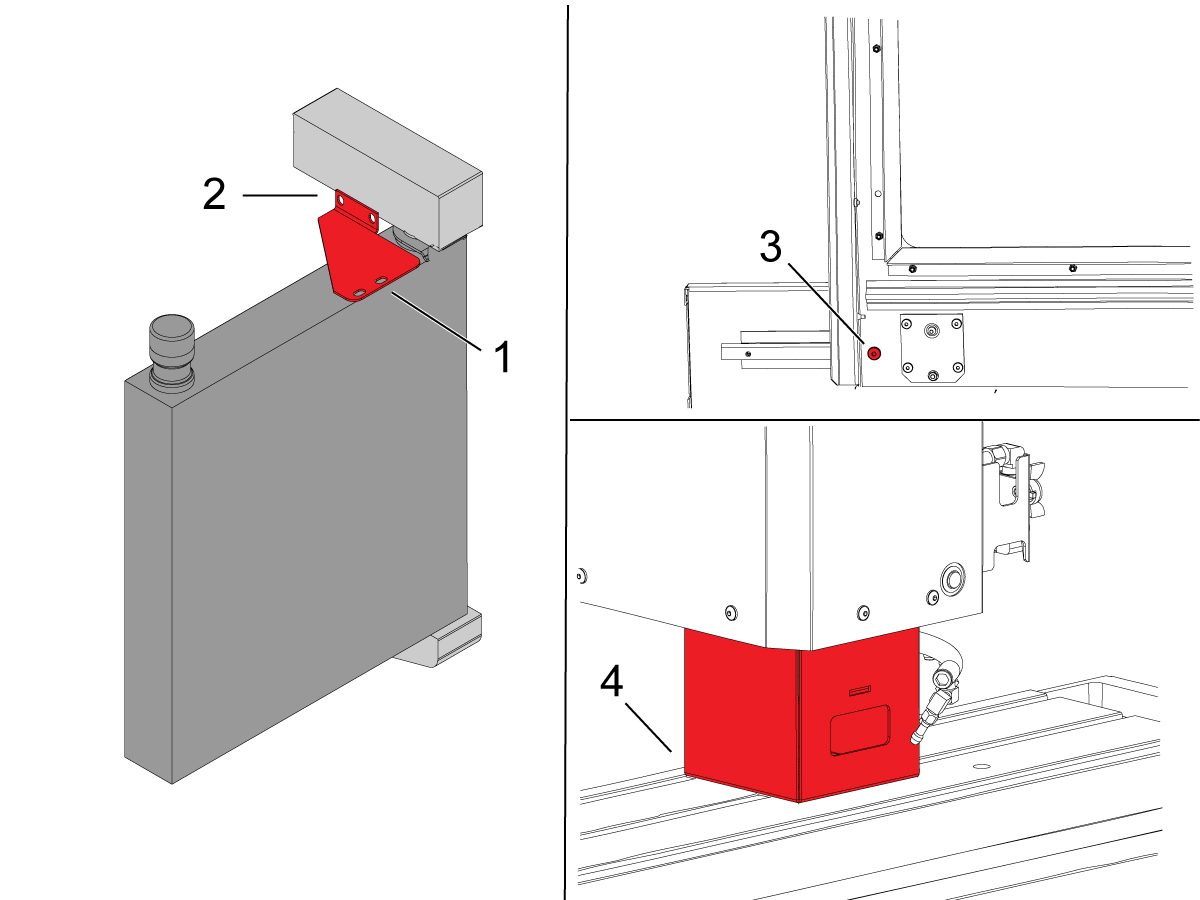 2
1
3
4