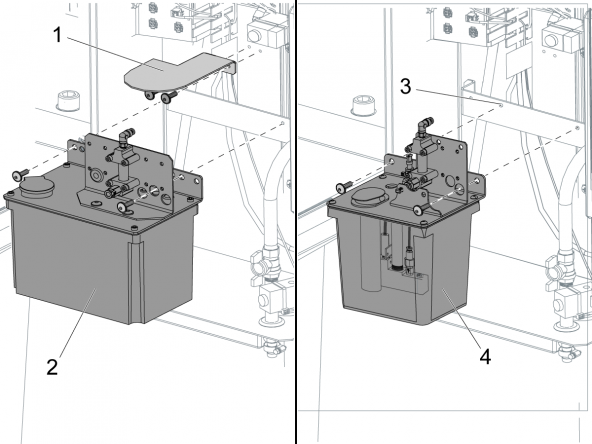 1
2
3
4