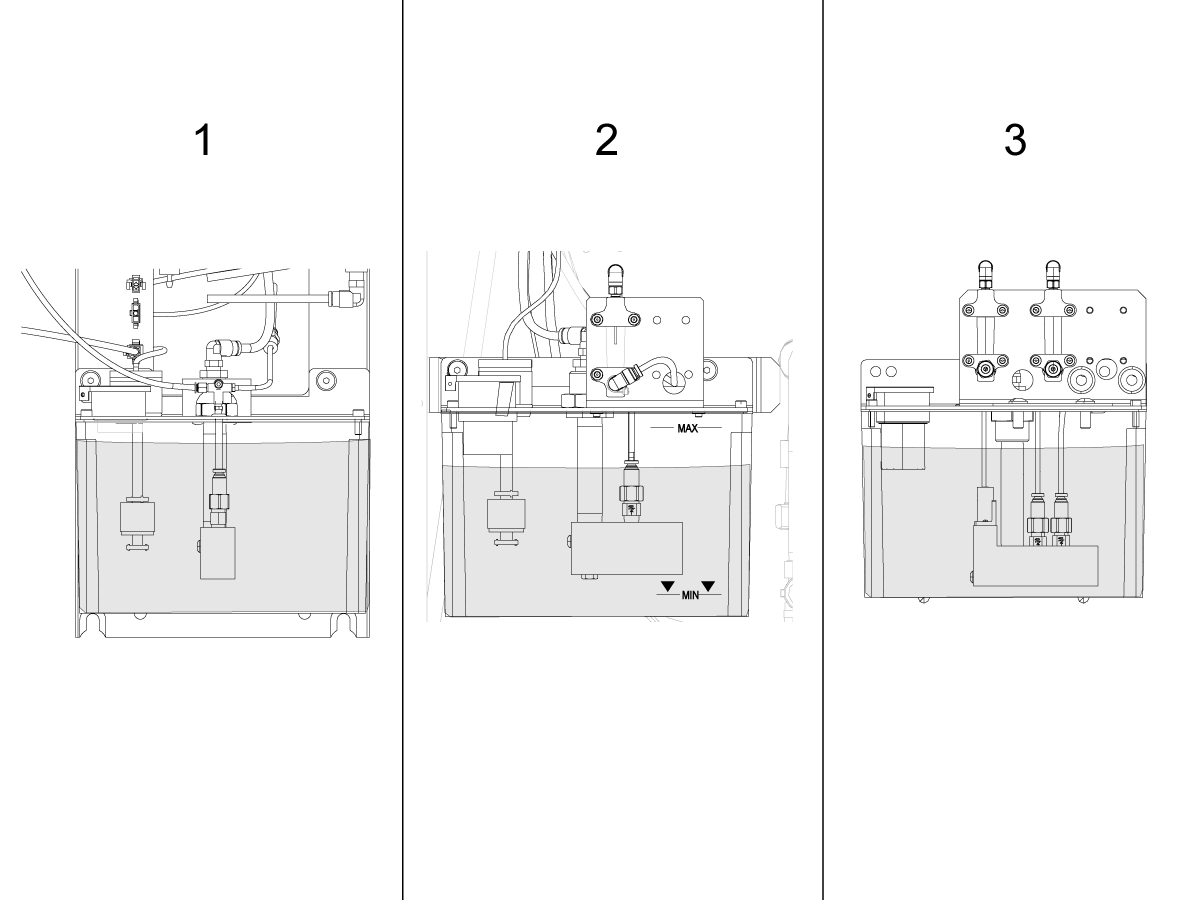 1

2

MAX

MIN

3