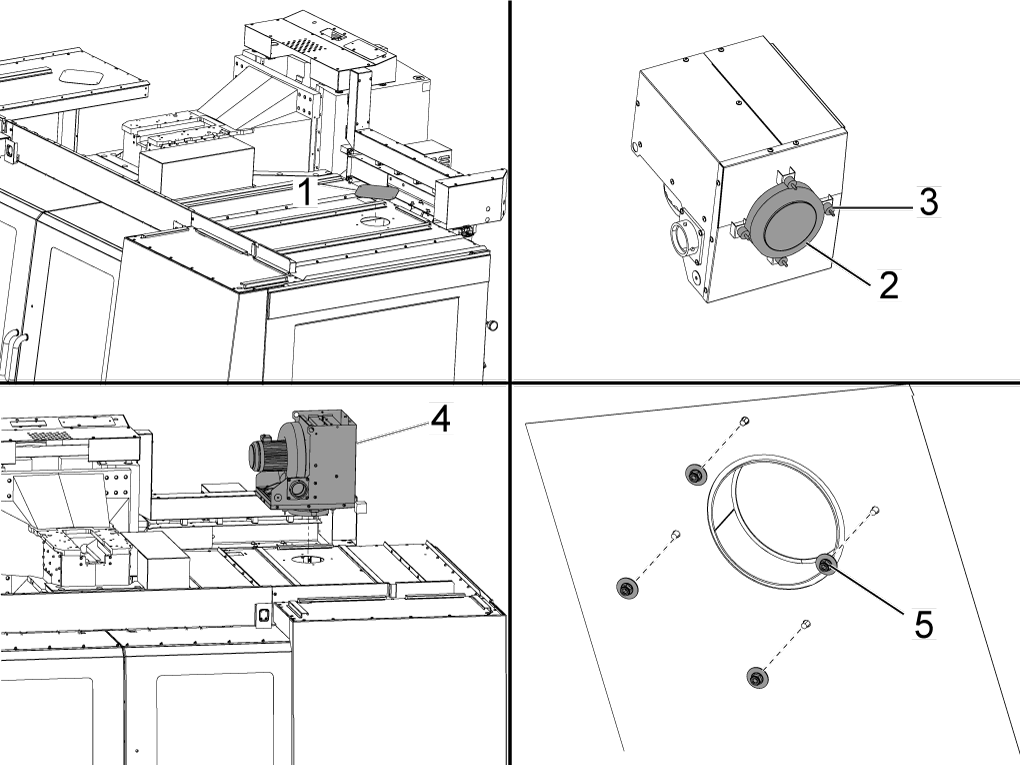 1

3

2

4

5