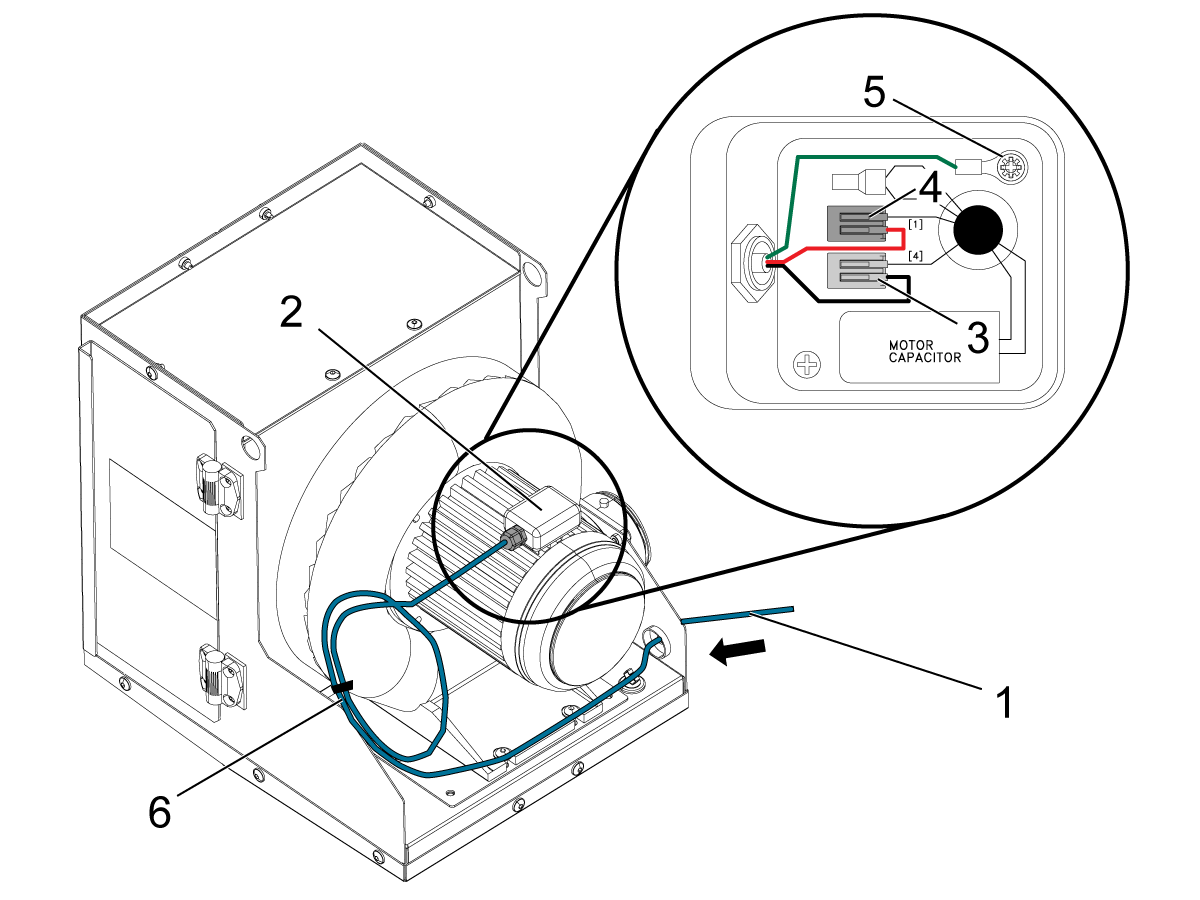 5
4
[1]
[4]
3
MOTOR CAPACITOR
2
1
6