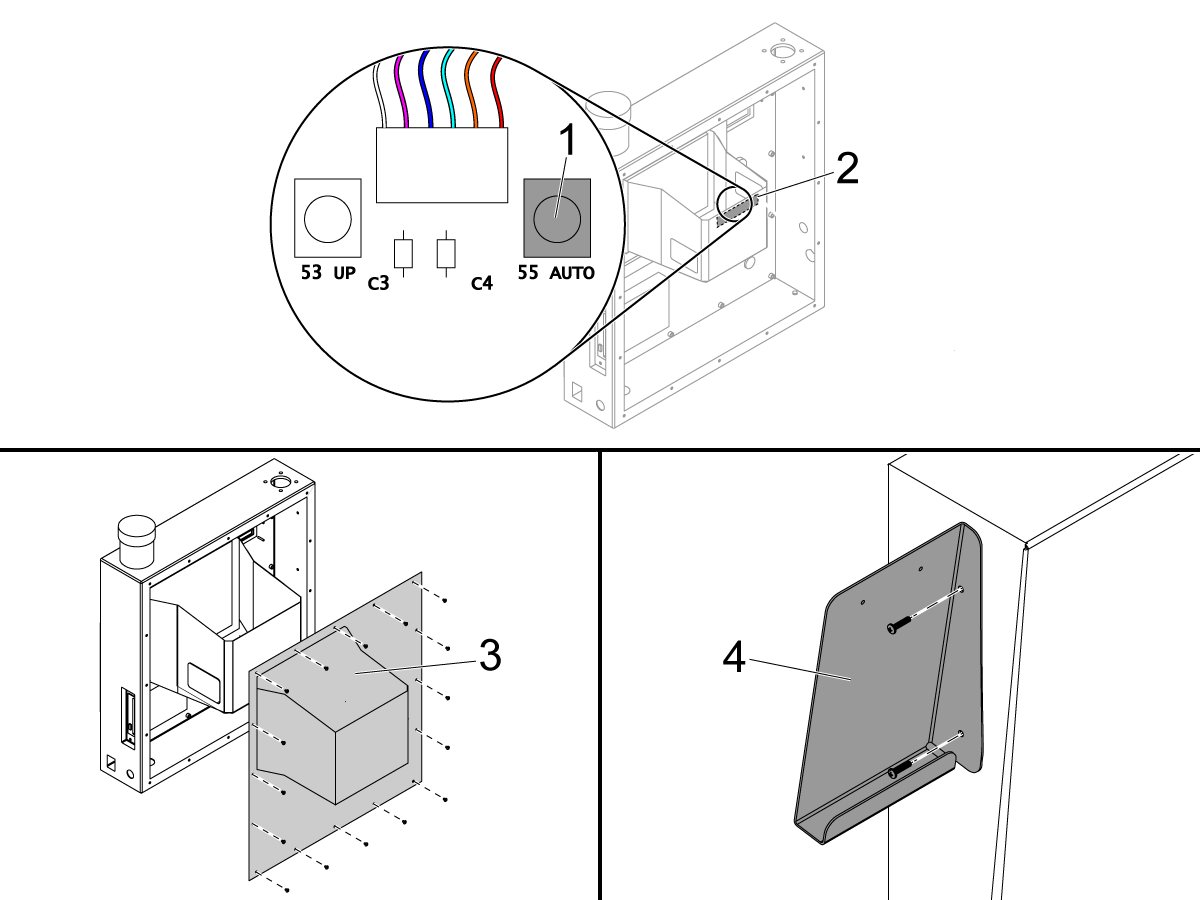 1
2
53 UP
C3
C4
55 AUTO
3
4