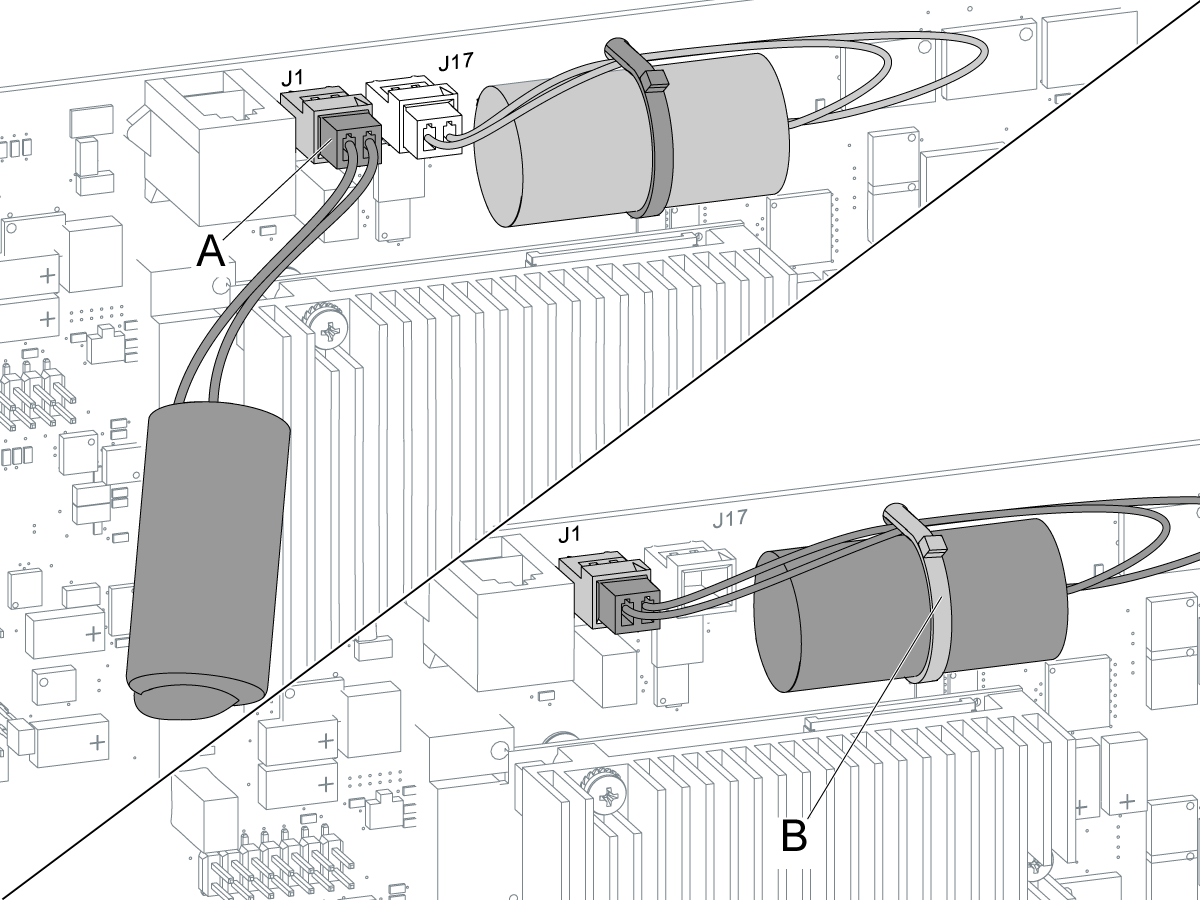 J1
J17
A
J1
J17
B