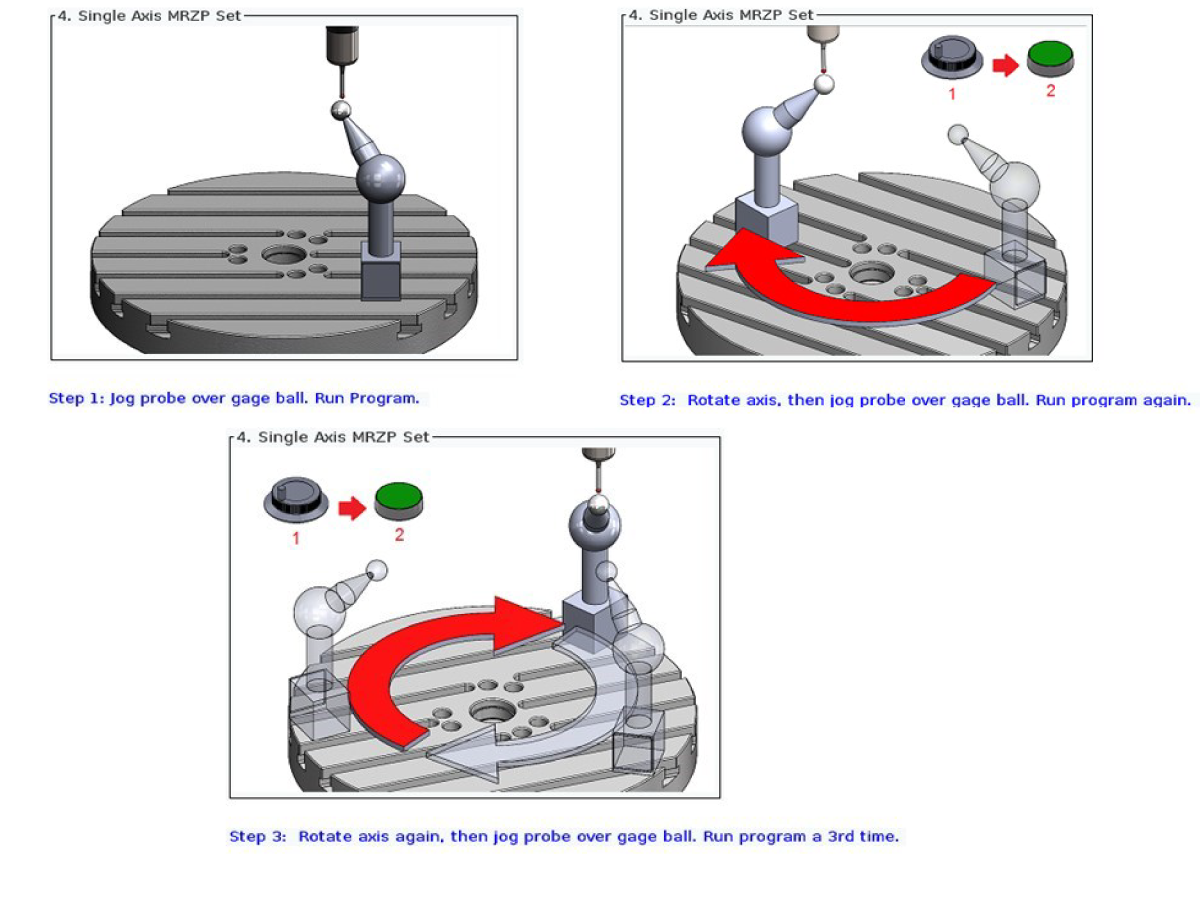 4. Single Axis MRZP Set

Step 1: Jog probe over gage ball. Run Program.

4. Single Axis MRZP Set

1

2

Step 2: Rotate axis, then jog probe over gage ball. Run program again.

4. Single Axis MRZP Set

1

2

Step 3: Rotate axis again, then jog probe over gage ball. Run program a 3rd time.